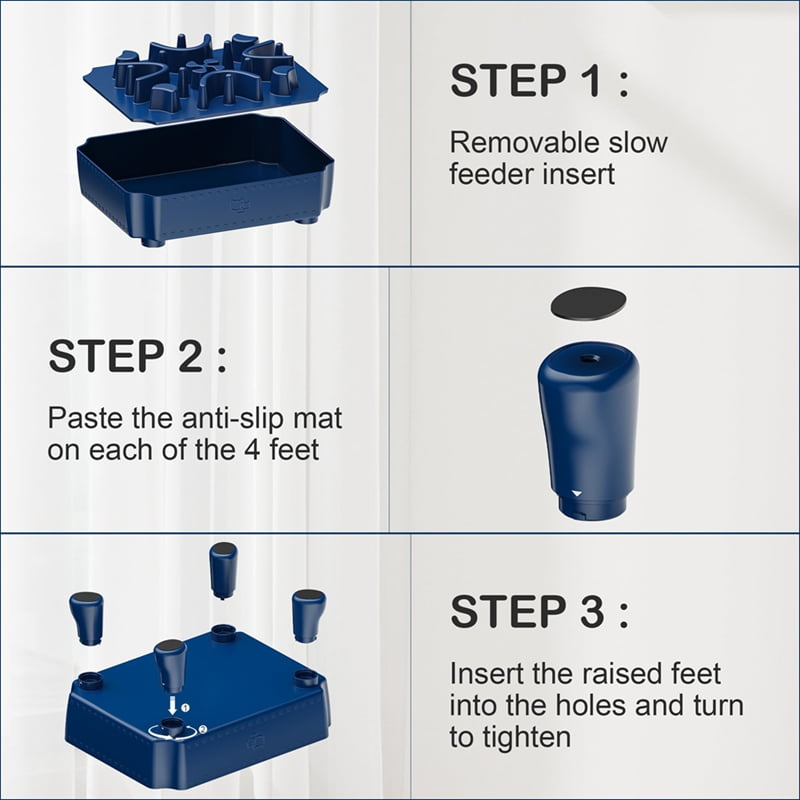 STEP 1 :

Removable slow feeder insert

STEP 2 :

Paste the anti-slip mat on each of the 4 feet

1
2

STEP 3 :

Insert the raised feet into the holes and turn to tighten