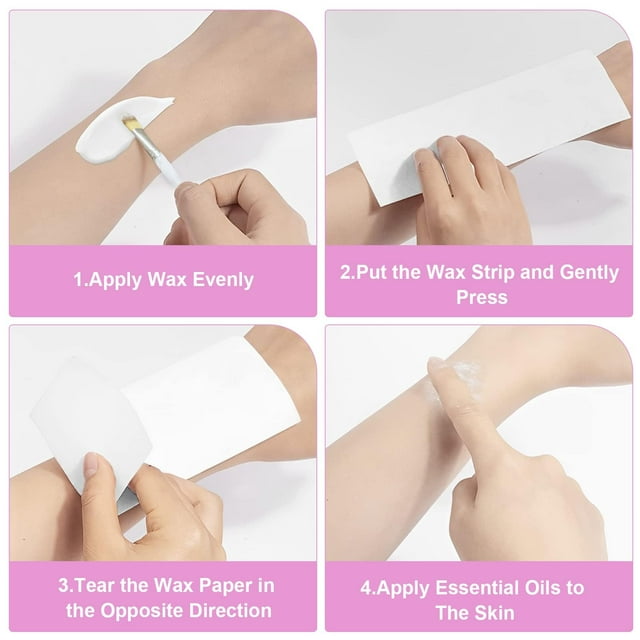 1.Apply Wax Evenly

2.Put the Wax Strip and Gently Press

3.Tear the Wax Paper in the Opposite Direction

4.Apply Essential Oils to The Skin