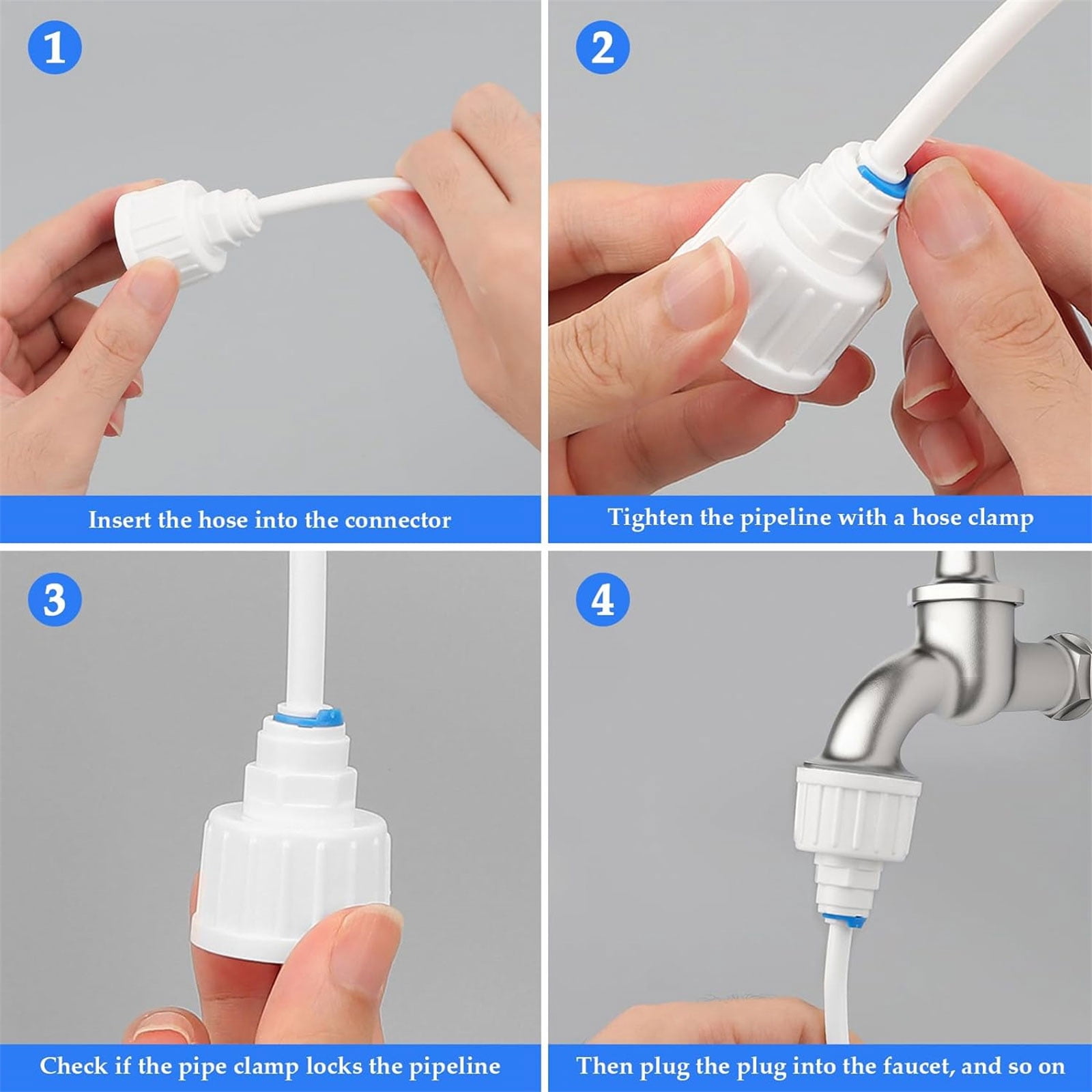 1

Insert the hose into the connector

2

Tighten the pipeline with a hose clamp

3

Check if the pipe clamp locks the pipeline

4

Then plug the plug into the faucet, and so on