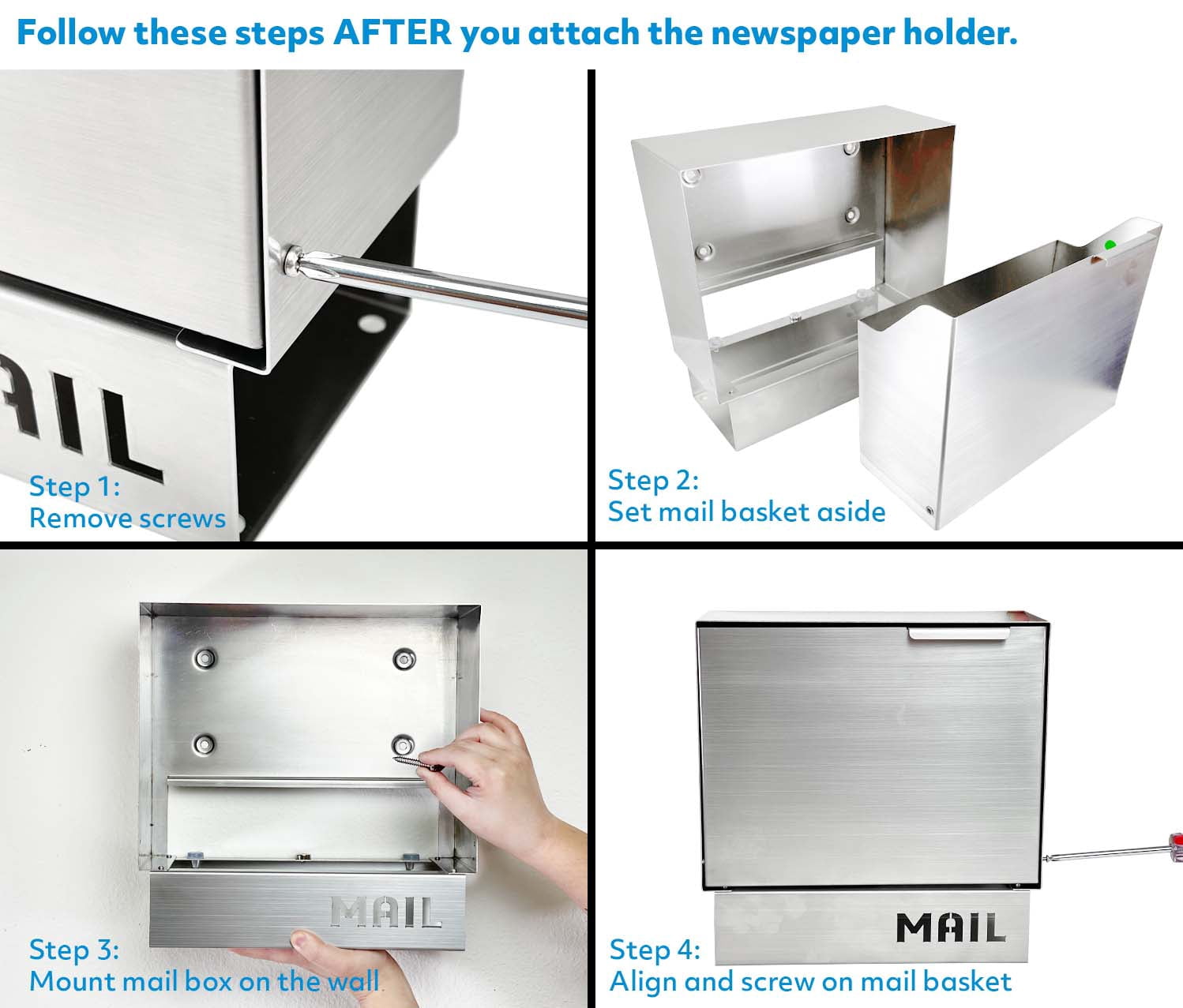 Follow these steps AFTER you attach the newspaper holder.

AIL

Step 1:
Remove screws

Step 2:
Set mail basket aside

MAIL

Step 3:
Mount mail box on the wall

MAIL

Step 4:
Align and screw on mail basket