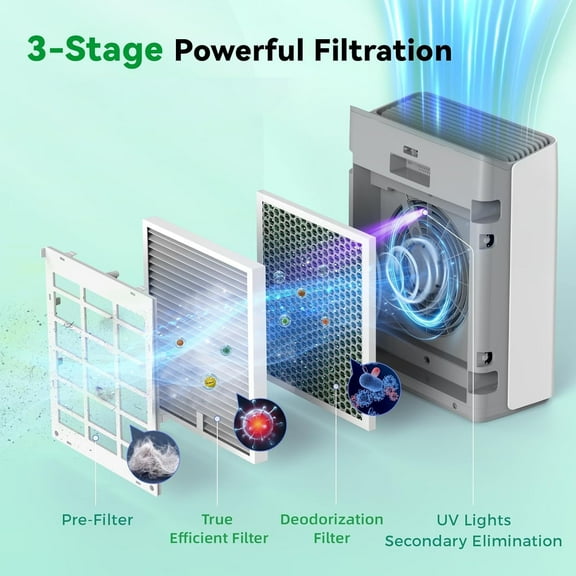 3-Stage Powerful Filtration

Pre-Filter

True
Efficient Filter

Deodorization
Filter

UV Lights
Secondary Elimination