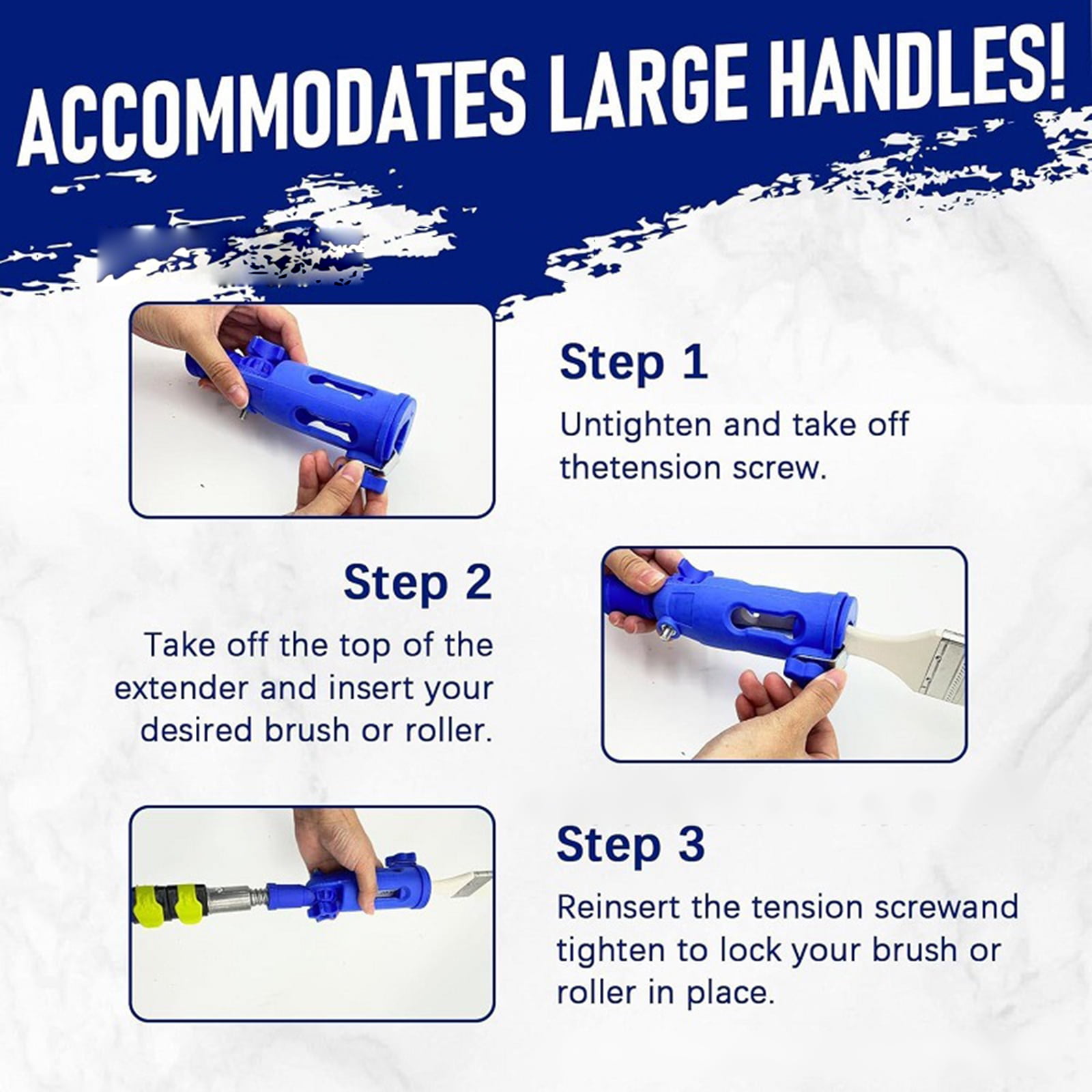 ACCOMMODATES LARGE HANDLES!

Step 1

Untighten and take off thetension screw.

Step 2

Take off the top of the extender and insert your desired brush or roller.

Step 3

Reinsert the tension screwand tighten to lock your brush or roller in place.