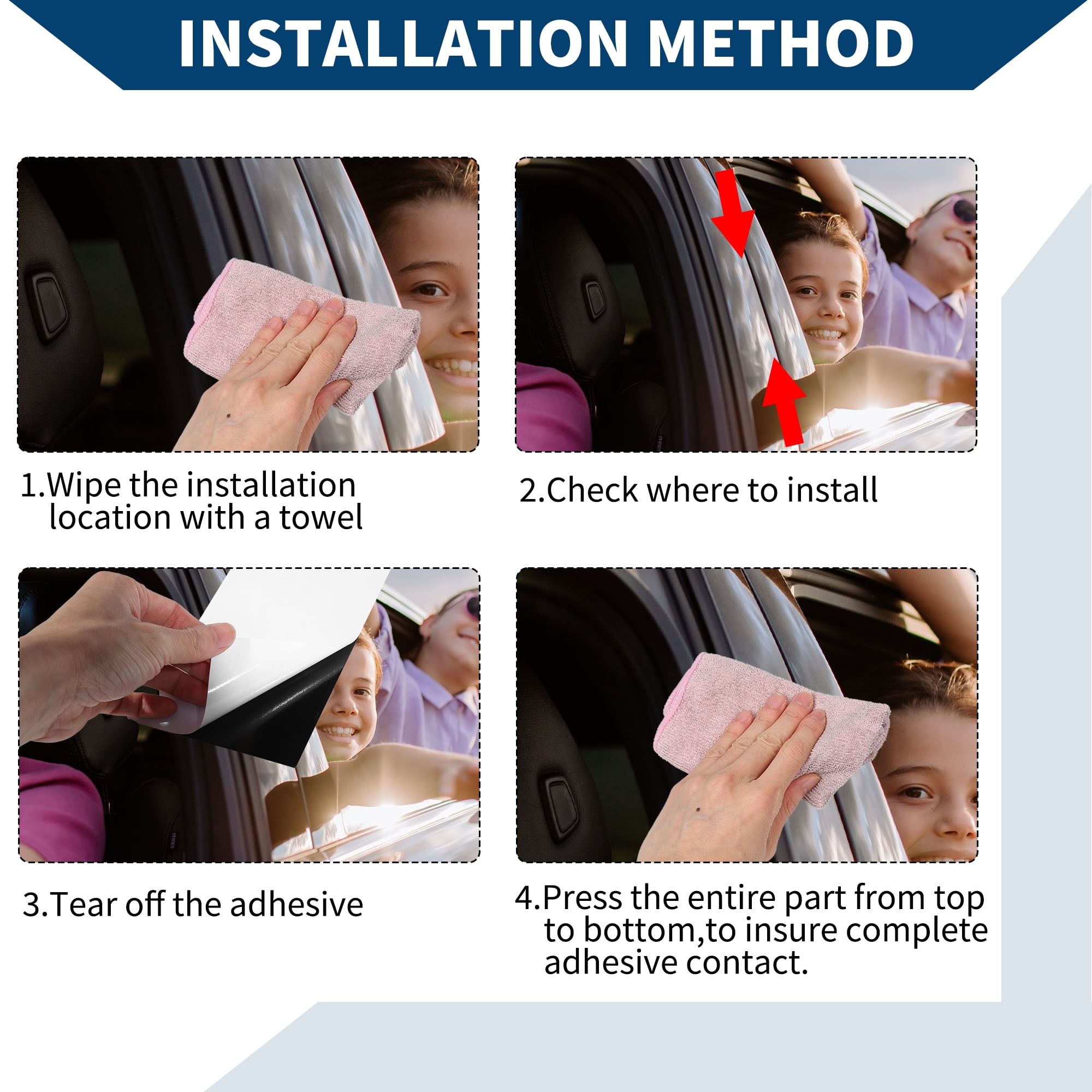 INSTALLATION METHOD

1.Wipe the installation location with a towel

2.Check where to install

3.Tear off the adhesive

4.Press the entire part from top to bottom,to insure complete adhesive contact.