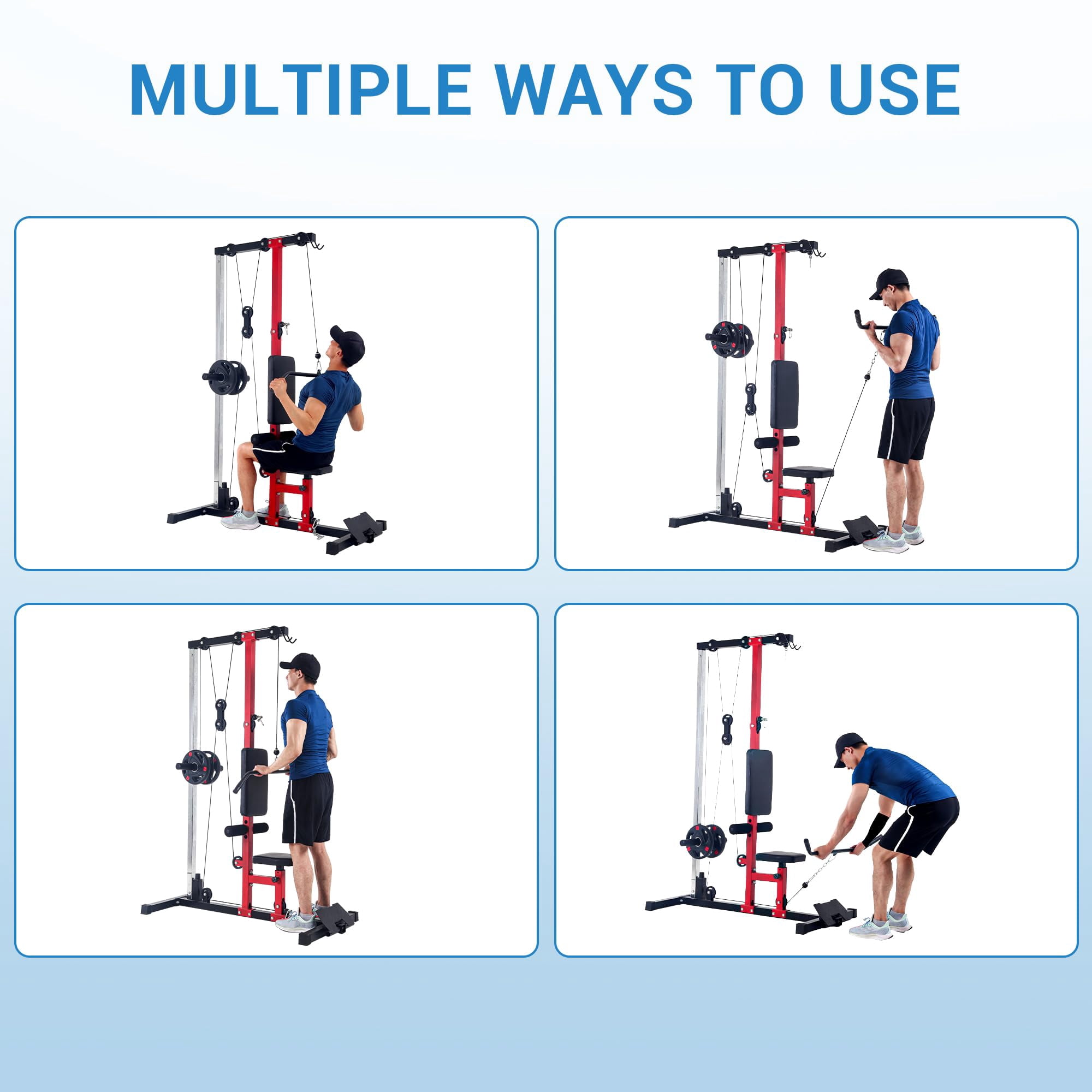 MULTIPLE WAYS TO USE