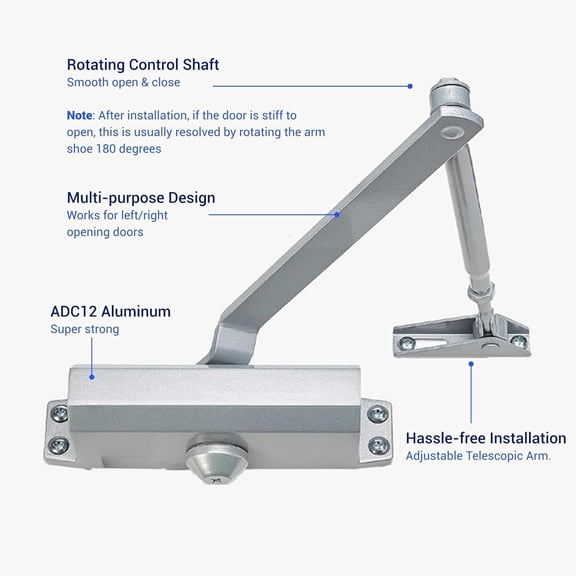 Rotating Control Shaft
Smooth open & close

Note: After installation, if the door is stiff to open, this is usually resolved by rotating the arm shoe 180 degrees

Multi-purpose Design
Works for left/right opening doors

ADC12 Aluminum
Super strong

Hassle-free Installation
Adjustable Telescopic Arm.