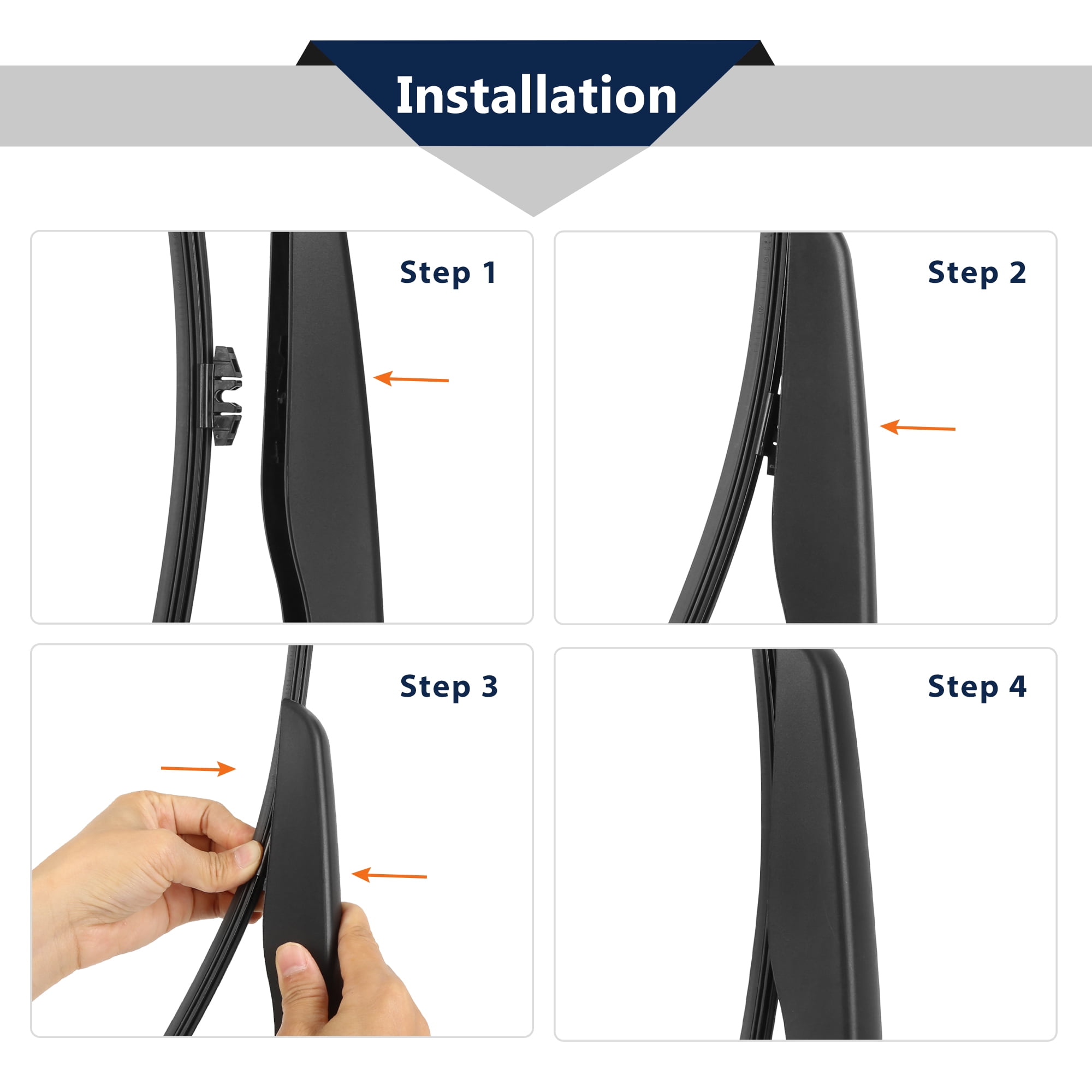 Installation

Step 1

Step 2

Step 3

Step 4