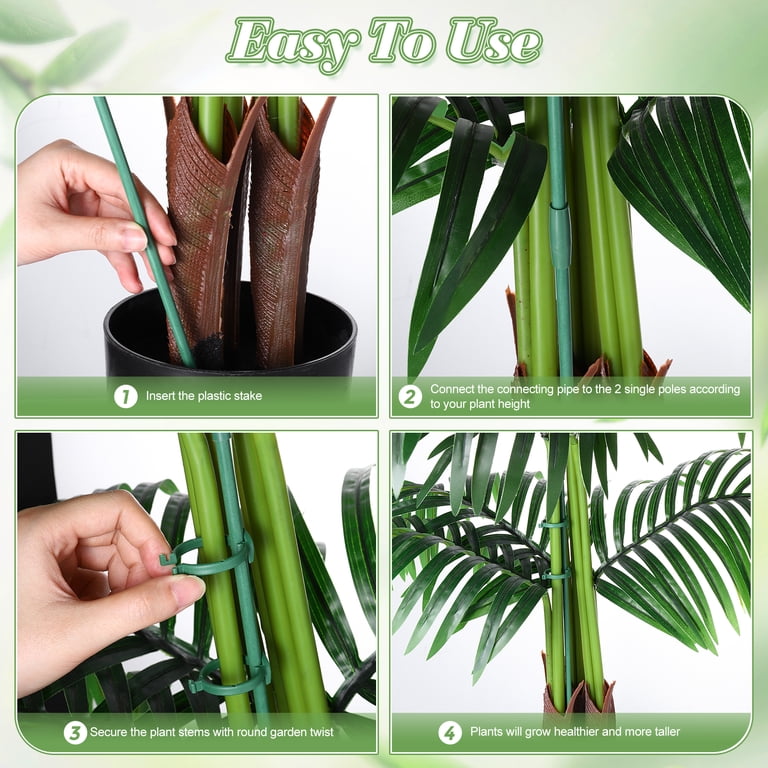 Easy To Use

1 Insert the plastic stake

2 Connect the connecting pipe to the 2 single poles according to your plant height

3 Secure the plant stems with round garden twist

4 Plants will grow healthier and more taller