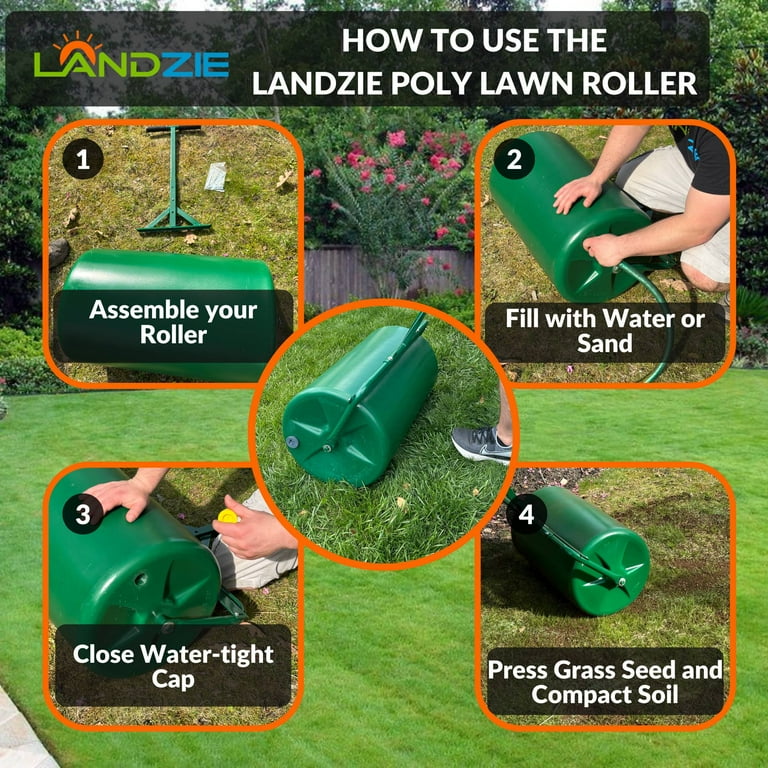 LANDZIE

HOW TO USE THE LANDZIE POLY LAWN ROLLER

1

Assemble your Roller

2

Fill with Water or Sand

3

Close Water-tight Cap

4

Press Grass Seed and Compact Soil