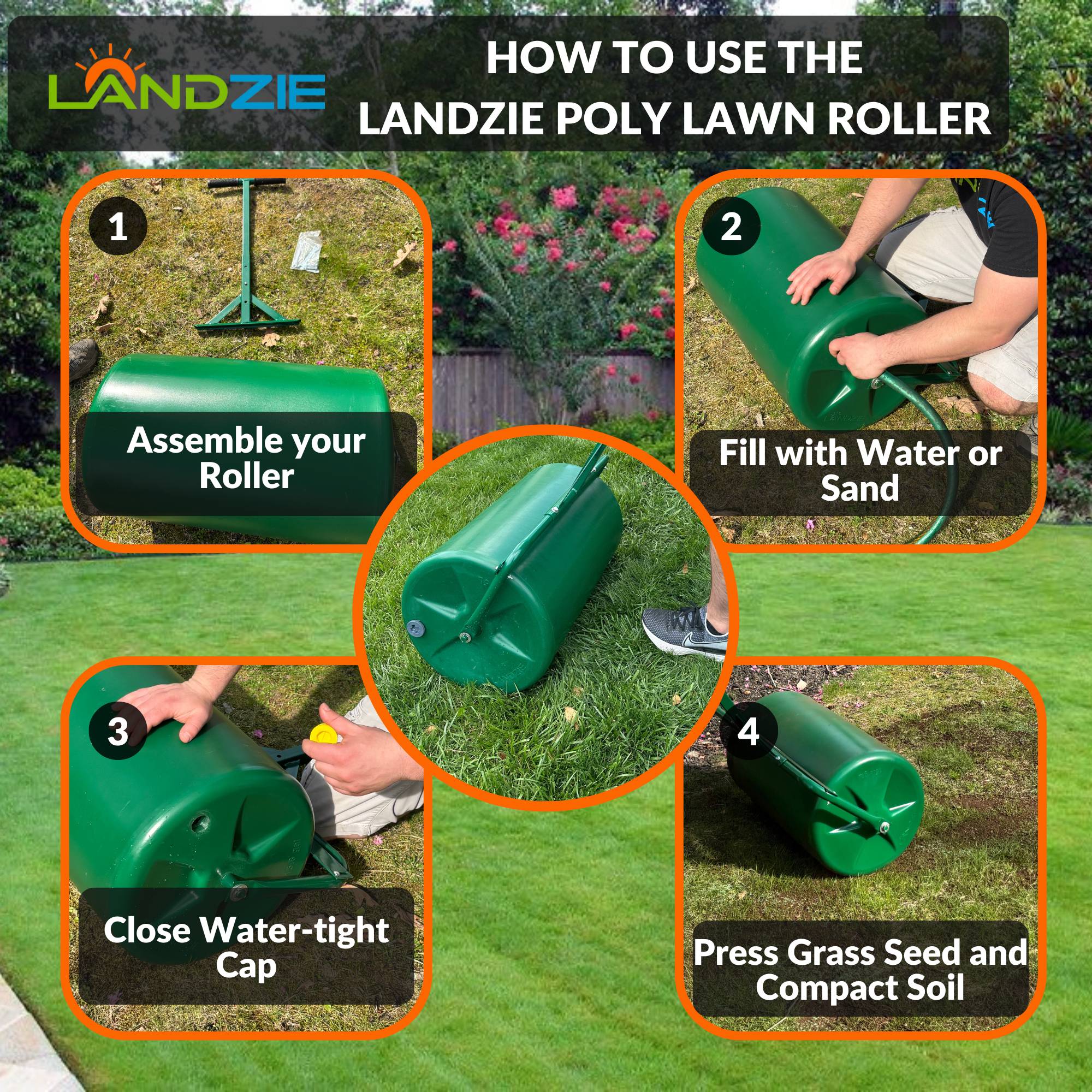 LANDZIE

HOW TO USE THE LANDZIE POLY LAWN ROLLER

1

Assemble your Roller

2

Fill with Water or Sand

3

Close Water-tight Cap

4

Press Grass Seed and Compact Soil