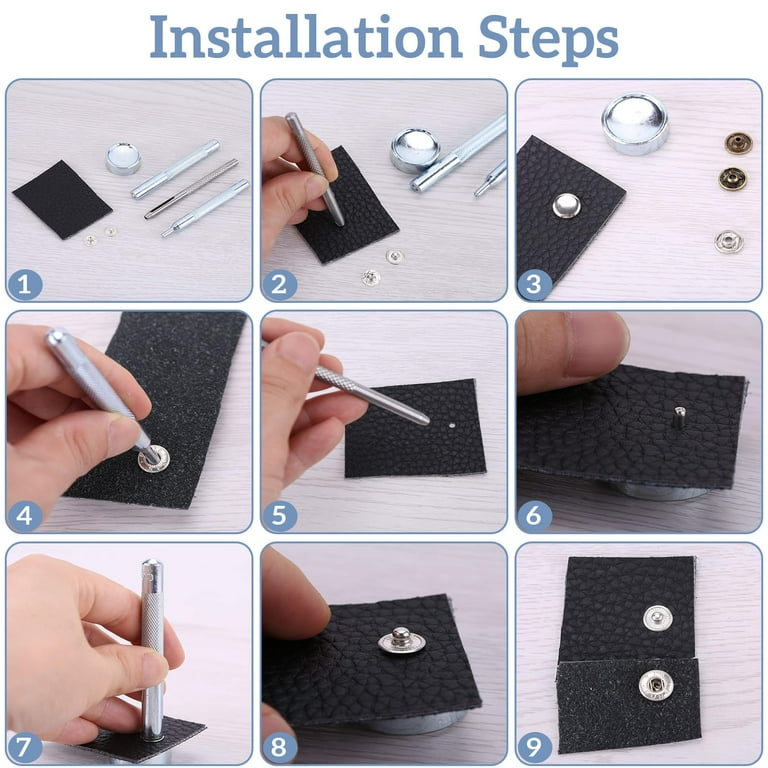 Installation Steps

1

2

3

4

5

6

7

8

9