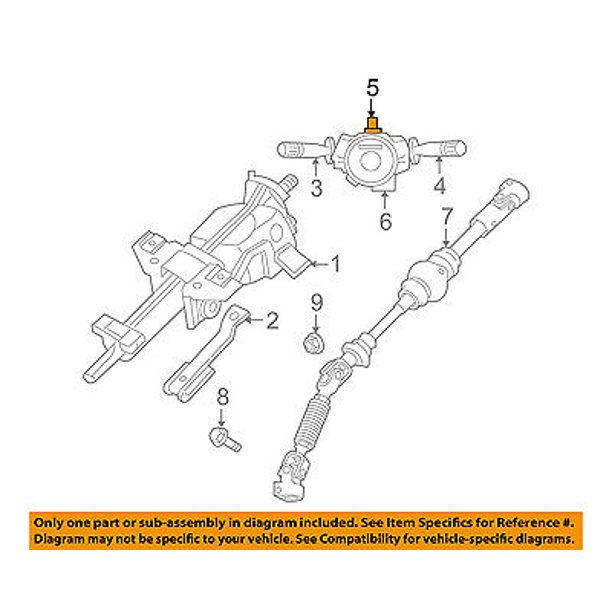 5
3
4
6
7
1
9
2
8

Only one part or sub-assembly in diagram included. See Item Specifics for Reference #. Diagram may not be specific to your vehicle. See Compatibility for vehicle-specific diagrams.