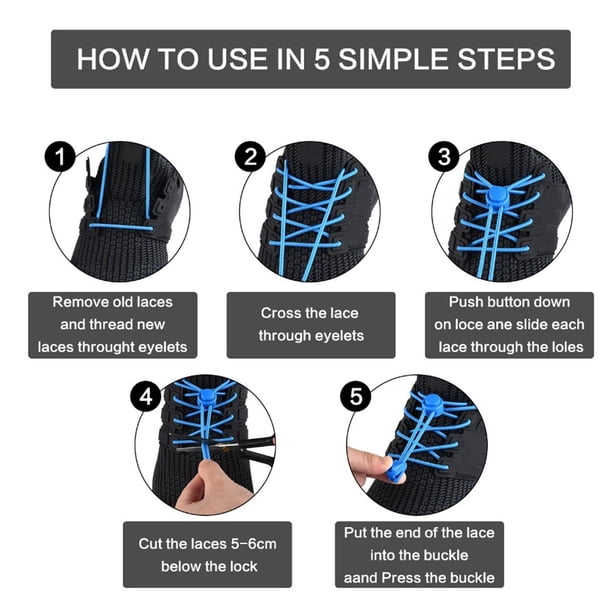 HOW TO USE IN 5 SIMPLE STEPS

1

Remove old laces and thread new laces throught eyelets

2

Cross the lace through eyelets

3

Push button down on loce ane slide each lace through the loles

4

Cut the laces 5-6cm below the lock

5

Put the end of the lace into the buckle aand Press the buckle