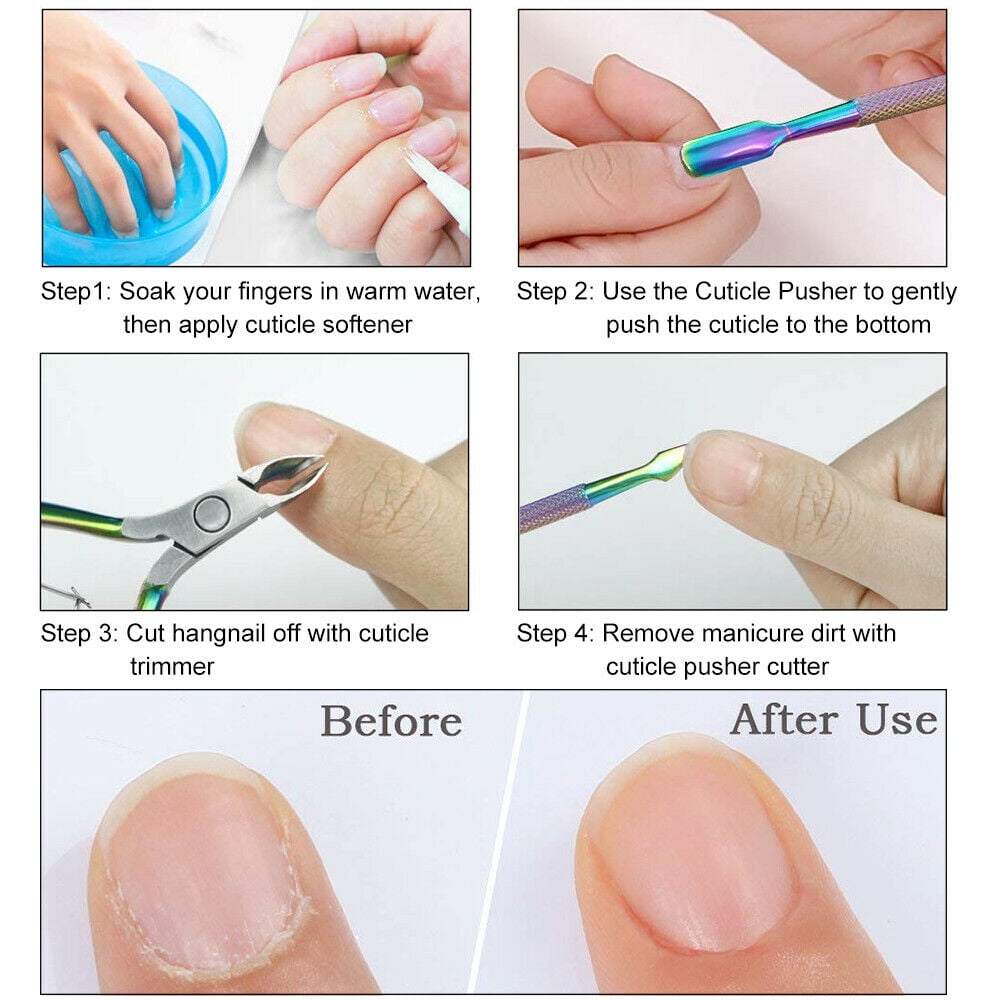 Step1: Soak your fingers in warm water, then apply cuticle softener

Step 2: Use the Cuticle Pusher to gently push the cuticle to the bottom

Step 3: Cut hangnail off with cuticle trimmer

Step 4: Remove manicure dirt with cuticle pusher cutter

Before

After Use