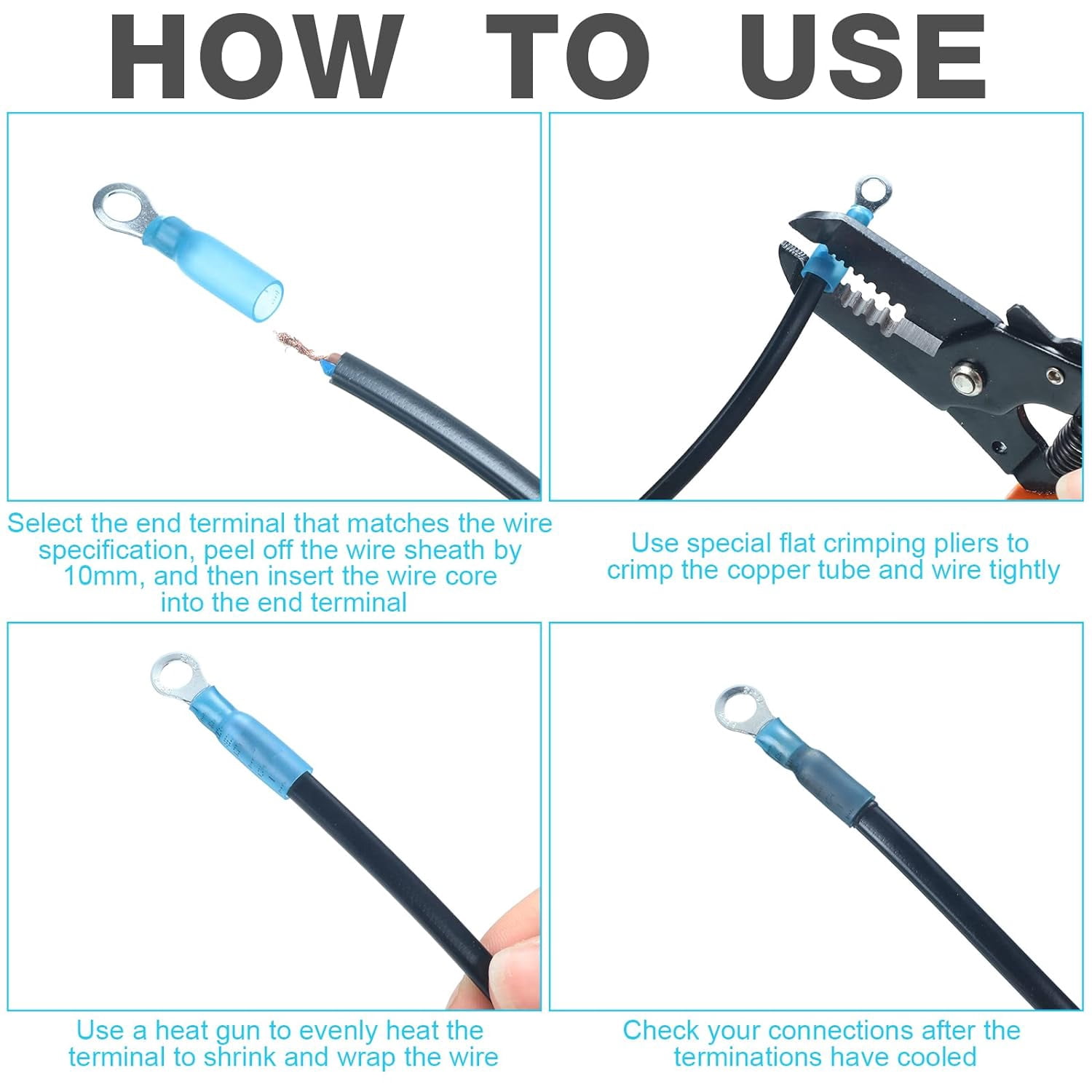 HOW TO USE

Select the end terminal that matches the wire specification, peel off the wire sheath by 10mm, and then insert the wire core into the end terminal

Use special flat crimping pliers to crimp the copper tube and wire tightly

Use a heat gun to evenly heat the terminal to shrink and wrap the wire

Check your connections after the terminations have cooled