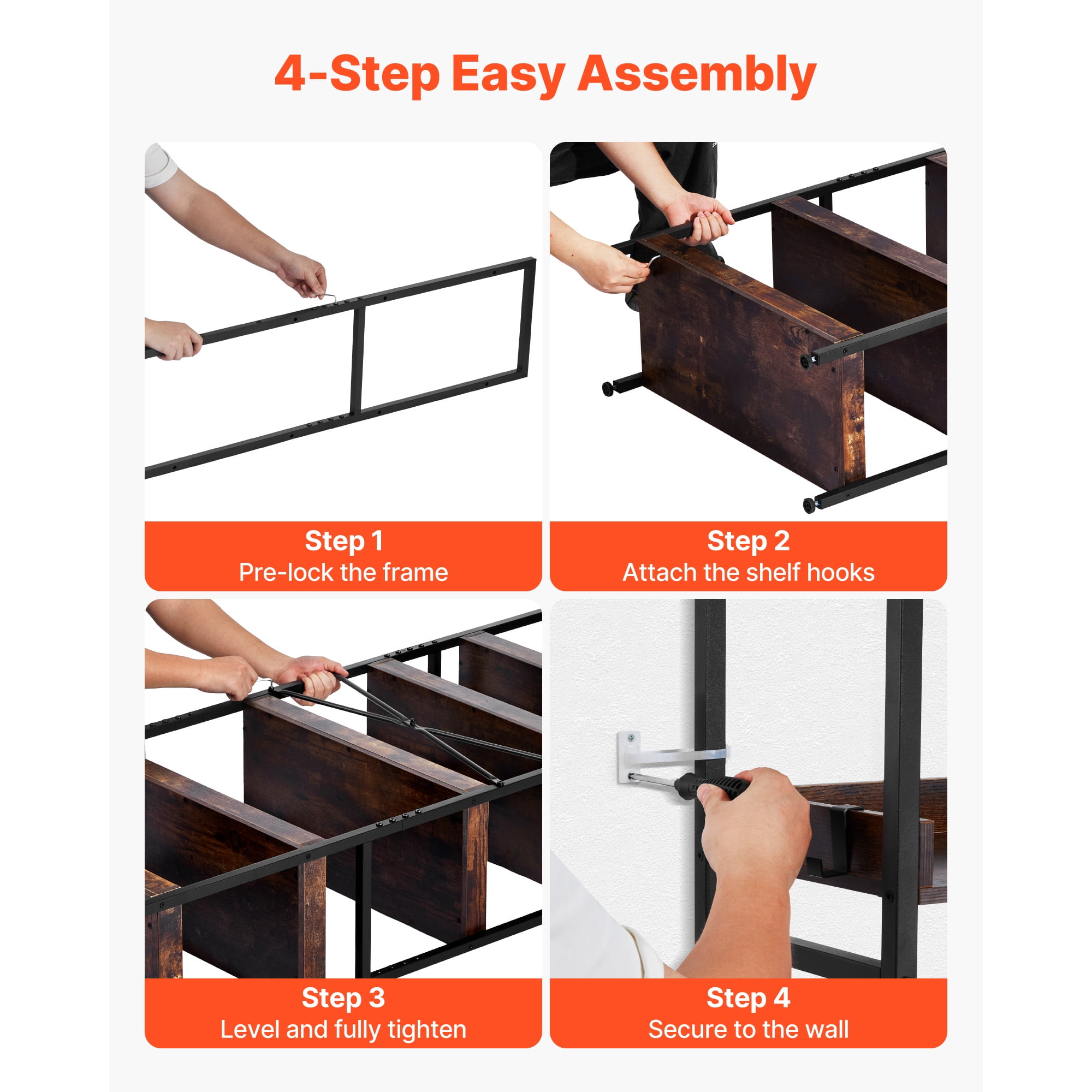 4-Step Easy Assembly

Step 1
Pre-lock the frame

Step 2
Attach the shelf hooks

Step 3
Level and fully tighten

Step 4
Secure to the wall