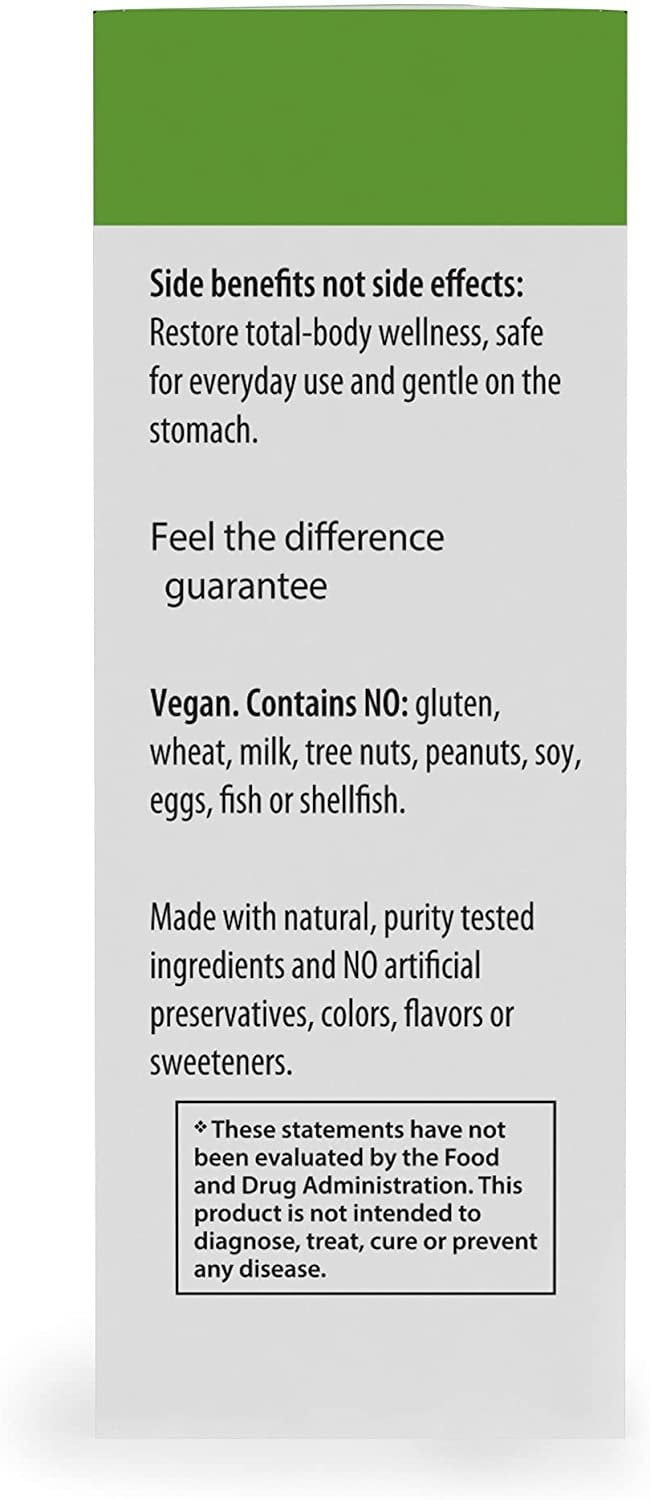 Side benefits not side effects: Restore total-body wellness, safe for everyday use and gentle on the stomach.

Feel the difference guarantee

Vegan. Contains NO: gluten, wheat, milk, tree nuts, peanuts, soy, eggs, fish or shellfish.

Made with natural, purity tested ingredients and NO artificial preservatives, colors, flavors or sweeteners.

❖ These statements have not been evaluated by the Food and Drug Administration. This product is not intended to diagnose, treat, cure or prevent any disease.