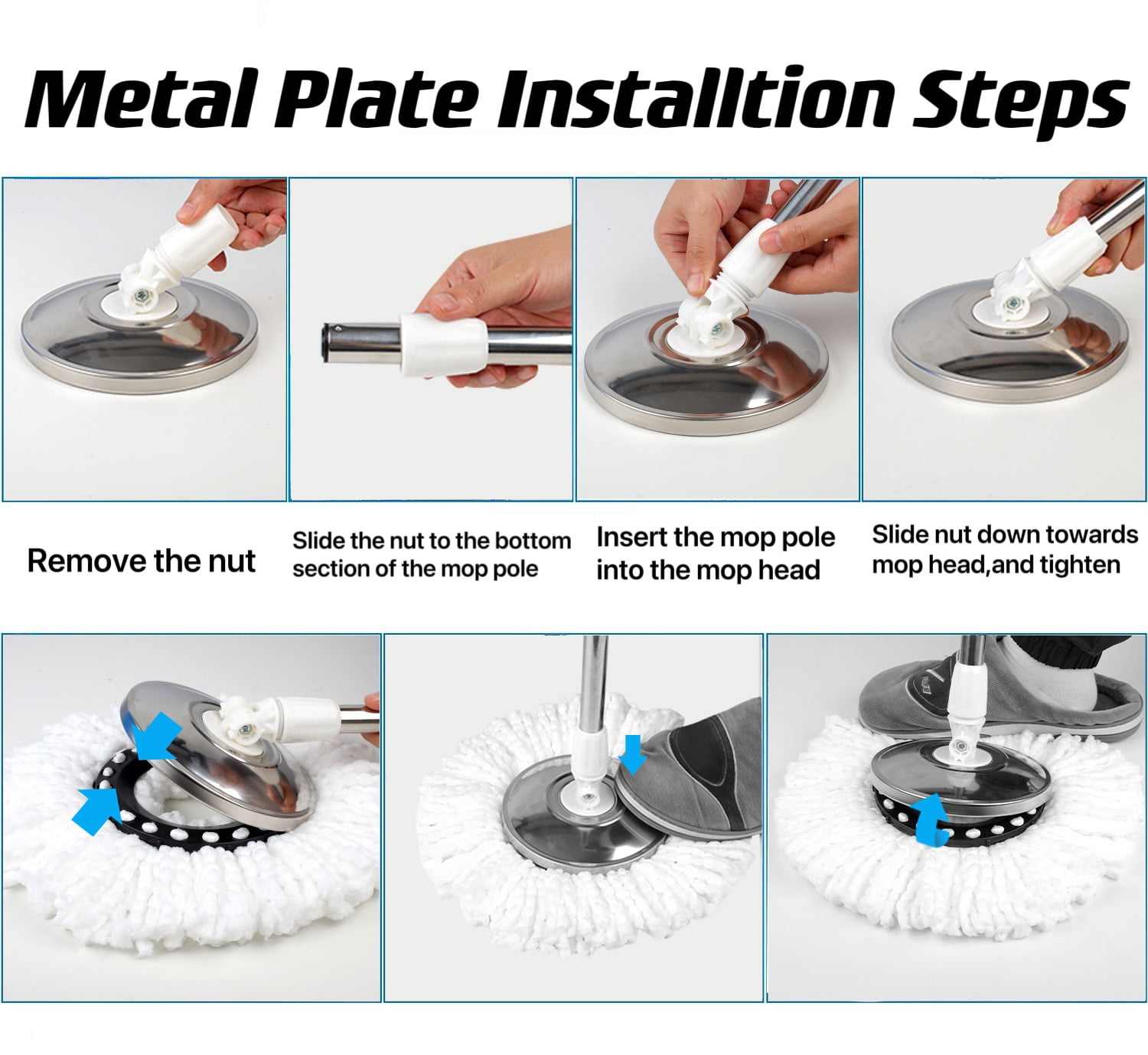 Metal Plate Installtion Steps

Remove the nut

Slide the nut to the bottom section of the mop pole

Insert the mop pole into the mop head

Slide nut down towards mop head,and tighten