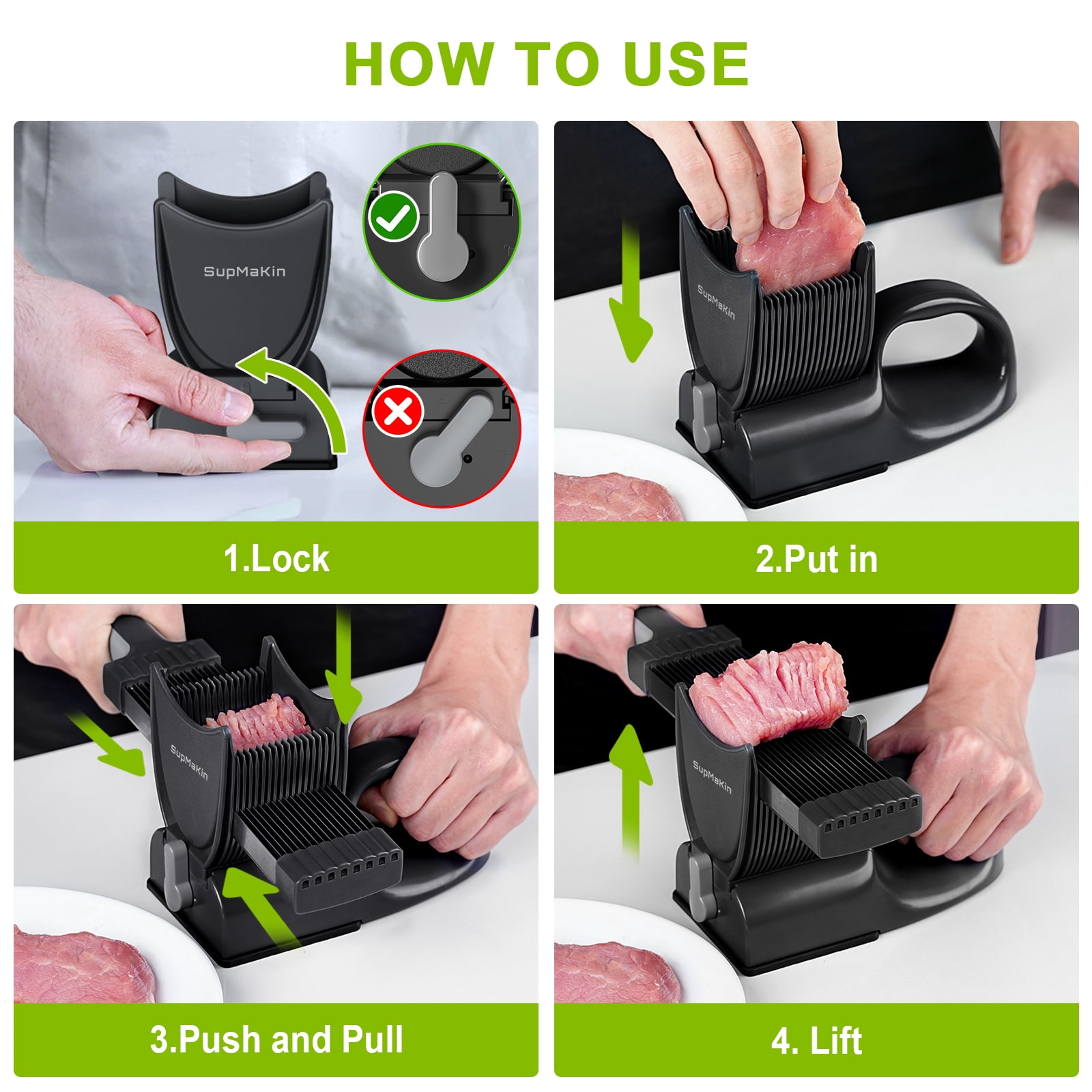 HOW TO USE

SupMaKin

1.Lock

SupMaKin

2.Put in

SupMaKin

3.Push and Pull

SupMaKin

4. Lift