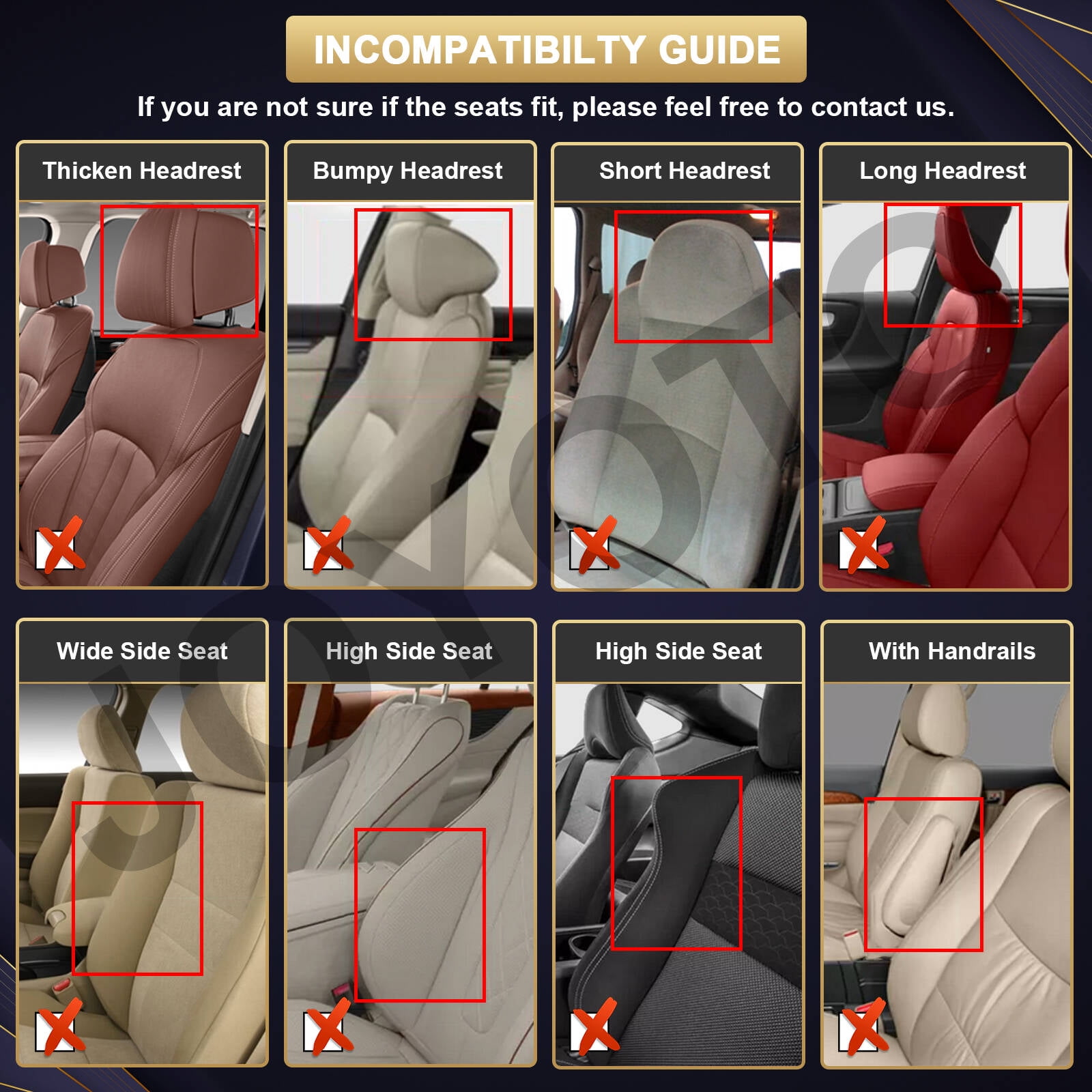 INCOMPATIBILTY GUIDE

If you are not sure if the seats fit, please feel free to contact us.

Thicken Headrest

Bumpy Headrest

Short Headrest

Long Headrest

Wide Side Seat

High Side Seat

High Side Seat

With Handrails