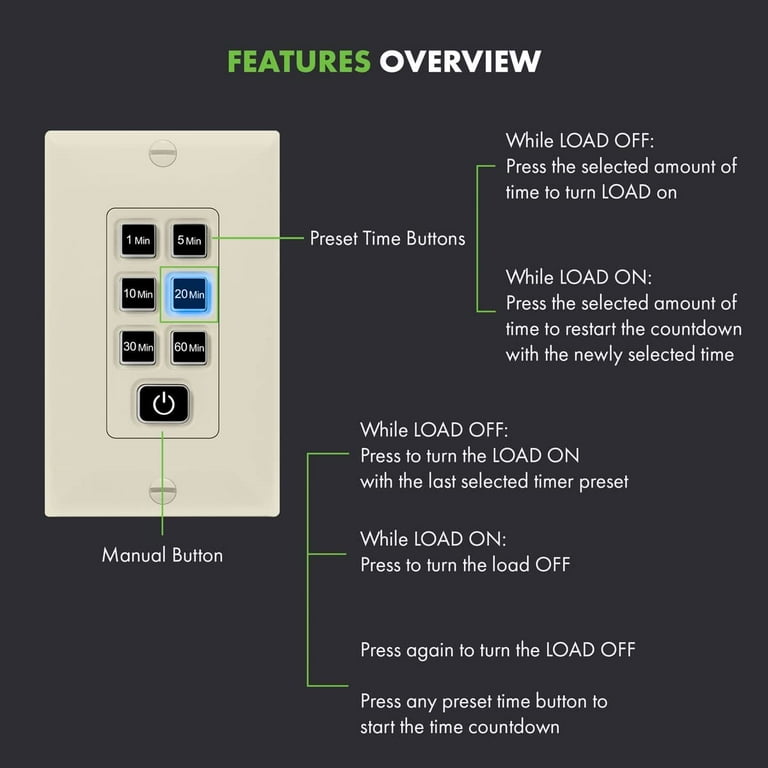 FEATURES OVERVIEW

1 Min
5 Min
10 Min
20 Min
30 Min
60 Min

Preset Time Buttons

While LOAD OFF:
Press the selected amount of time to turn LOAD on

While LOAD ON:
Press the selected amount of time to restart the countdown with the newly selected time

Manual Button

While LOAD OFF:
Press to turn the LOAD ON with the last selected timer preset

While LOAD ON:
Press to turn the load OFF

Press again to turn the LOAD OFF

Press any preset time button to start the time countdown