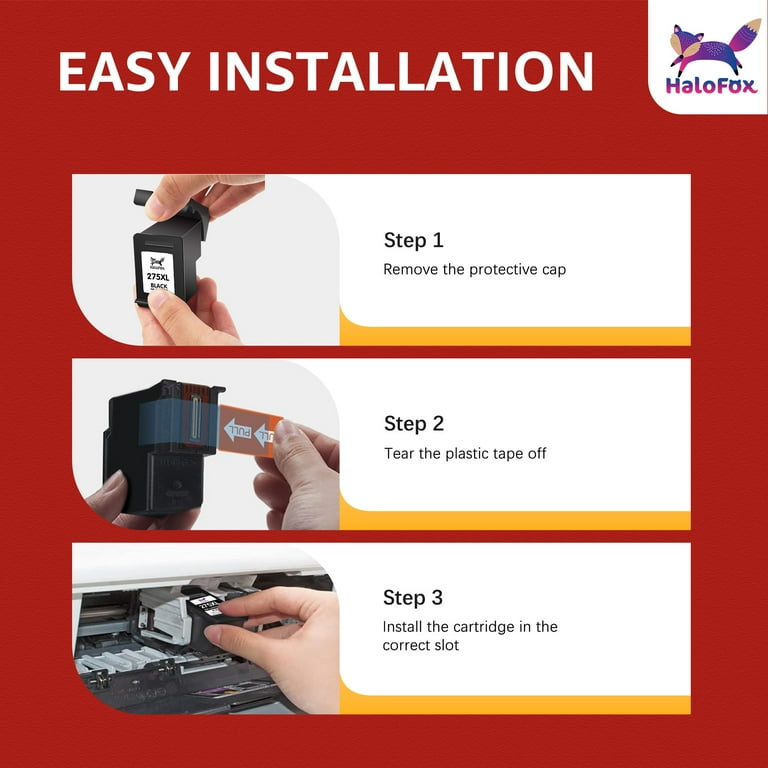 EASY INSTALLATION

HaloFox

HaloFox
275XL
BLACK

Step 1
Remove the protective cap

PULL
PULL

Step 2
Tear the plastic tape off

275XL

Step 3
Install the cartridge in the correct slot