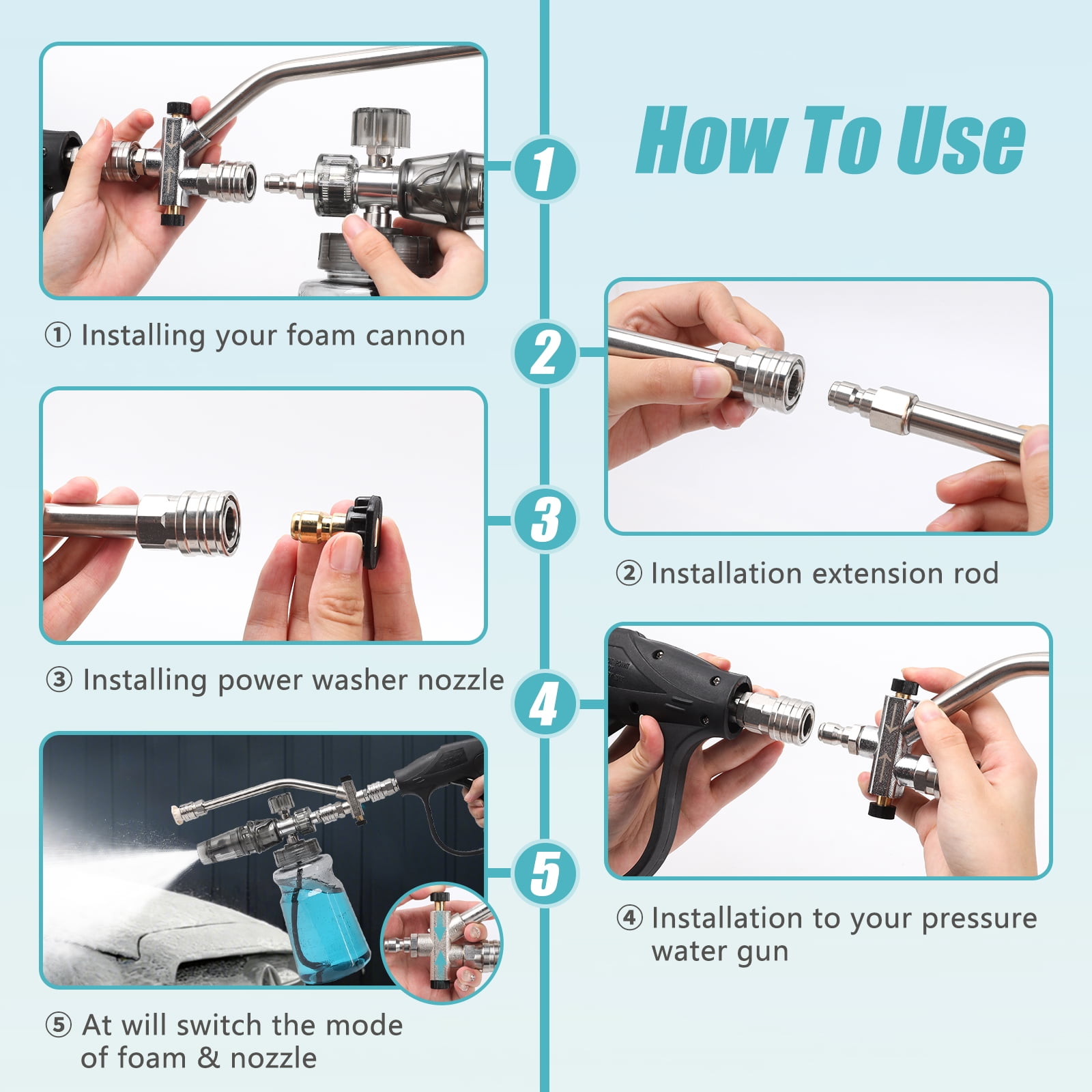 How To Use

1

① Installing your foam cannon

2

② Installation extension rod

3

③ Installing power washer nozzle

4

④ Installation to your pressure water gun

5

⑤ At will switch the mode of foam & nozzle