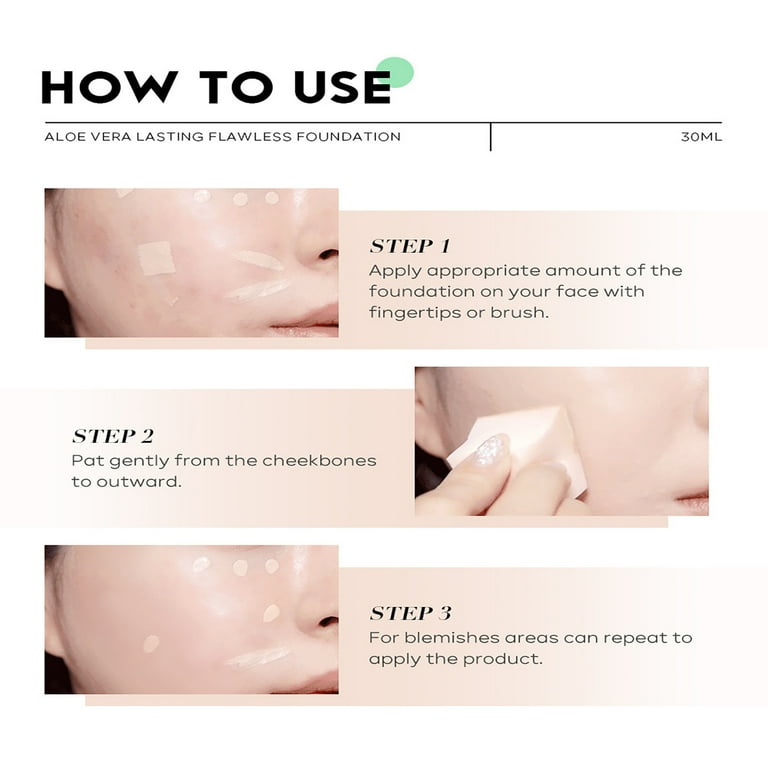 HOW TO USE

ALOE VERA LASTING FLAWLESS FOUNDATION

30ML

STEP 1
Apply appropriate amount of the foundation on your face with fingertips or brush.

STEP 2
Pat gently from the cheekbones to outward.

STEP 3
For blemishes areas can repeat to apply the product.