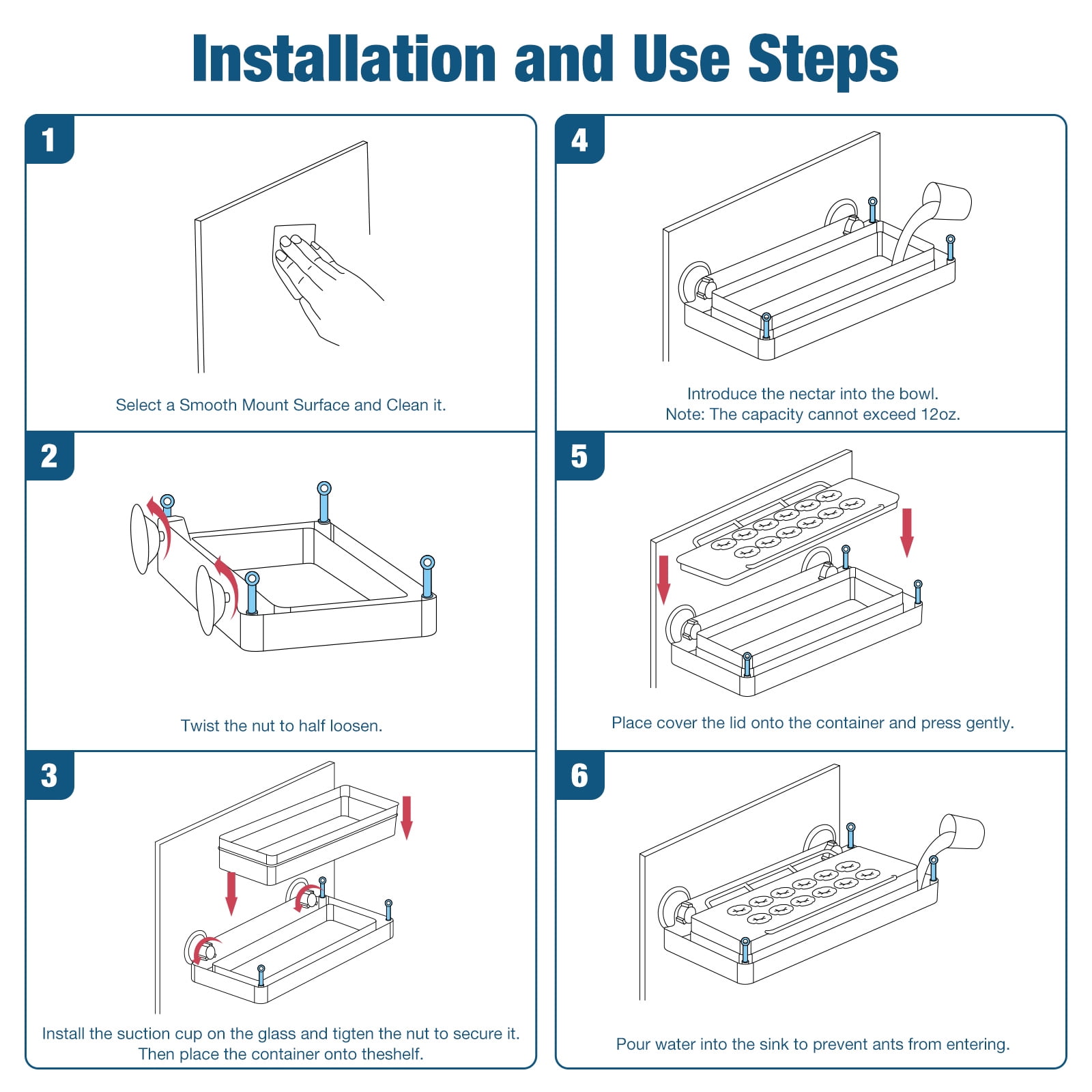 Installation and Use Steps

1

Select a Smooth Mount Surface and Clean it.

2

Twist the nut to half loosen.

3

Install the suction cup on the glass and tigten the nut to secure it. Then place the container onto theshelf.

4

Introduce the nectar into the bowl.
Note: The capacity cannot exceed 12oz.

5

Place cover the lid onto the container and press gently.

6

Pour water into the sink to prevent ants from entering.