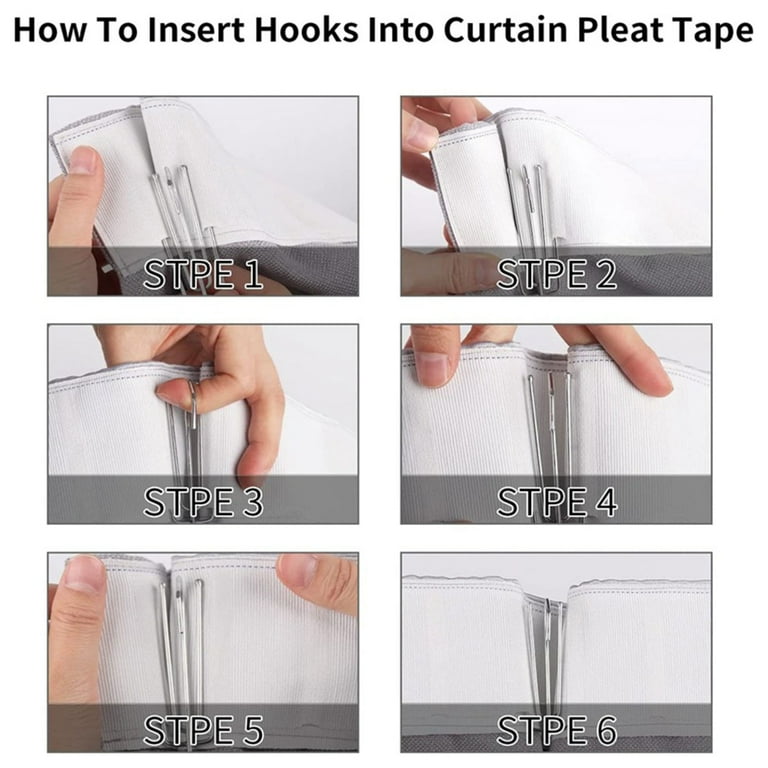 How To Insert Hooks Into Curtain Pleat Tape

STPE 1

STPE 2

STPE 3

STPE 4

STPE 5

STPE 6