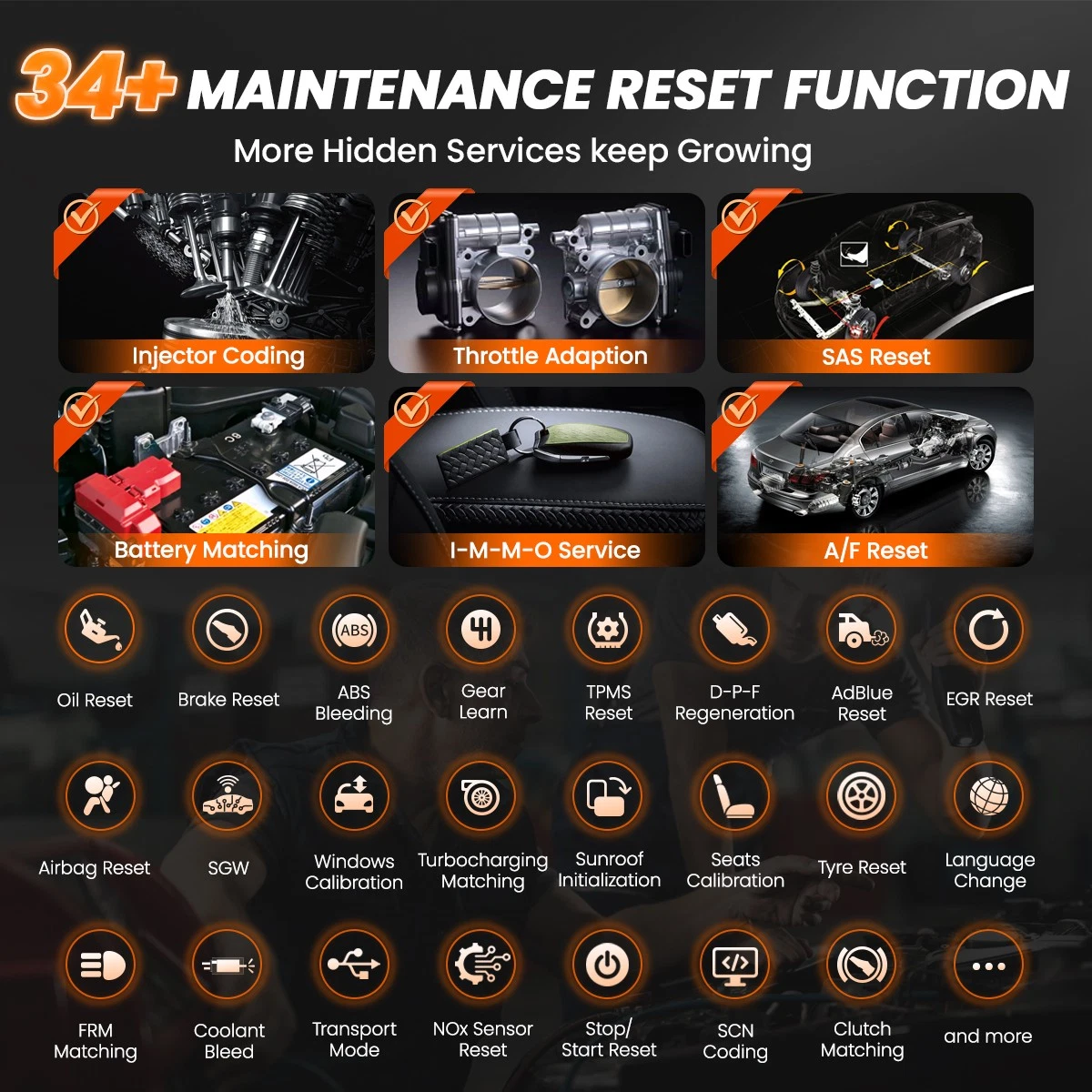 34+ MAINTENANCE RESET FUNCTION

More Hidden Services keep Growing

Injector Coding

Throttle Adaption

SAS Reset

Battery Matching

I-M-M-O Service

A/F Reset

ABS

Oil Reset

Brake Reset

ABS Bleeding

Gear Learn

TPMS Reset

D-P-F Regeneration

AdBlue Reset

EGR Reset

Airbag Reset

SGW

Windows Calibration

Turbocharging Matching

Sunroof Initialization

Seats Calibration

Tyre Reset

Language Change

FRM Matching

Coolant Bleed

Transport Mode

NOx Sensor Reset

Stop/ Start Reset

SCN Coding

Clutch Matching

and more