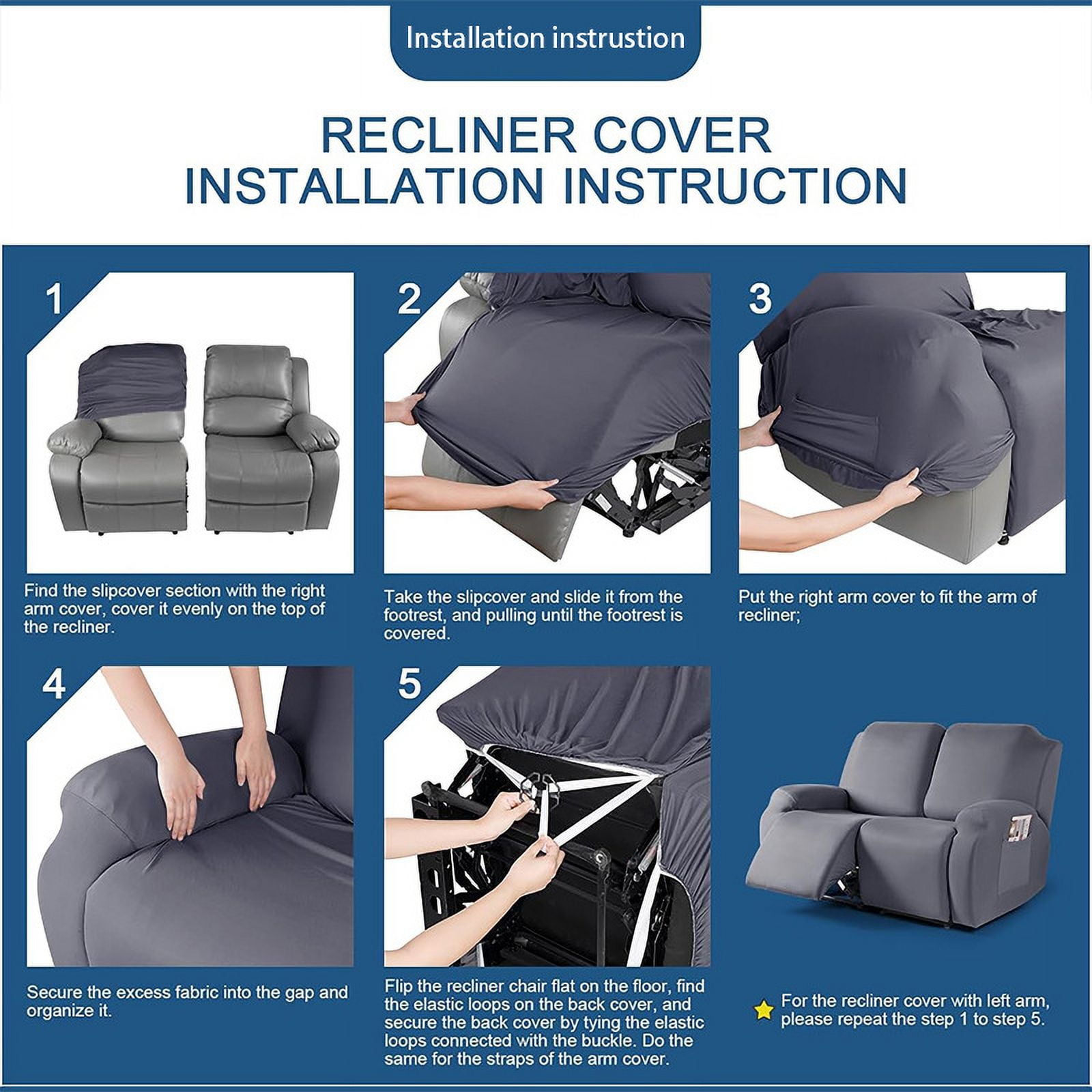 Installation instrustion

RECLINER COVER INSTALLATION INSTRUCTION

1

Find the slipcover section with the right arm cover, cover it evenly on the top of the recliner.

2

Take the slipcover and slide it from the footrest, and pulling until the footrest is covered.

3

Put the right arm cover to fit the arm of recliner;

4

Secure the excess fabric into the gap and organize it.

5

Flip the recliner chair flat on the floor, find the elastic loops on the back cover, and secure the back cover by tying the elastic loops connected with the buckle. Do the same for the straps of the arm cover.

For the recliner cover with left arm, please repeat the step 1 to step 5.