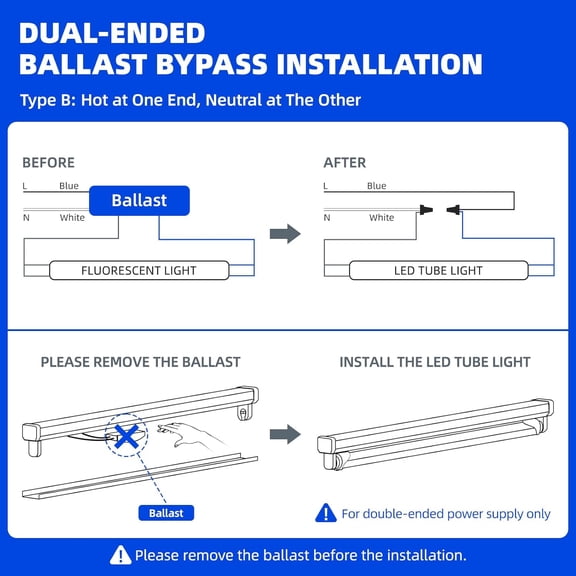 DUAL-ENDED
BALLAST BYPASS INSTALLATION

Type B: Hot at One End, Neutral at The Other

BEFORE

L Blue

Ballast

N White

FLUORESCENT LIGHT

AFTER

L Blue

N White

LED TUBE LIGHT

PLEASE REMOVE THE BALLAST

Ballast

INSTALL THE LED TUBE LIGHT

For double-ended power supply only

Please remove the ballast before the installation.