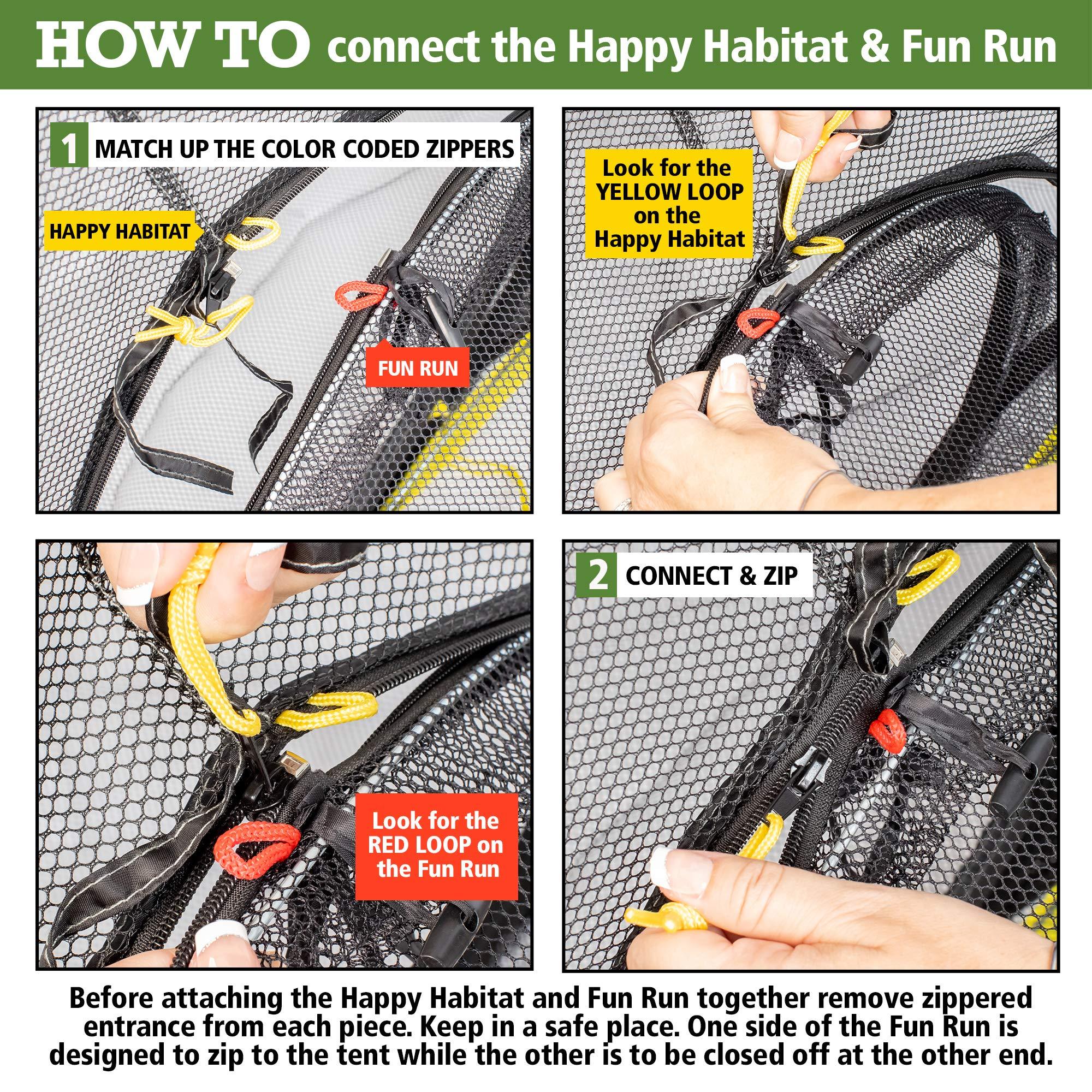 HOW TO connect the Happy Habitat & Fun Run

1 MATCH UP THE COLOR CODED ZIPPERS

HAPPY HABITAT

FUN RUN

Look for the YELLOW LOOP on the Happy Habitat

Look for the RED LOOP on the Fun Run

2 CONNECT & ZIP

Before attaching the Happy Habitat and Fun Run together remove zippered entrance from each piece. Keep in a safe place. One side of the Fun Run is designed to zip to the tent while the other is to be closed off at the other end.