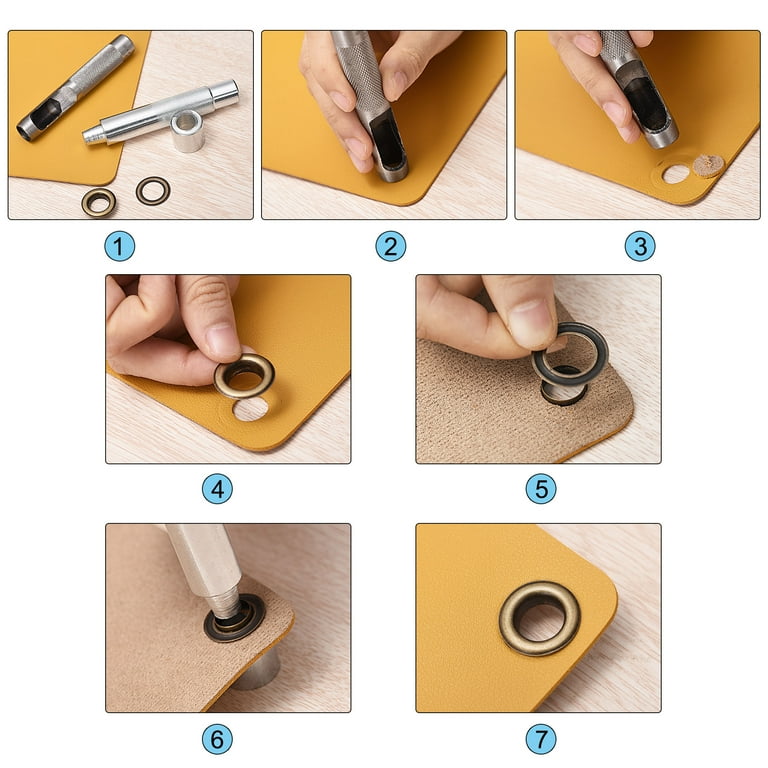 1
2
3
4
5
6
7