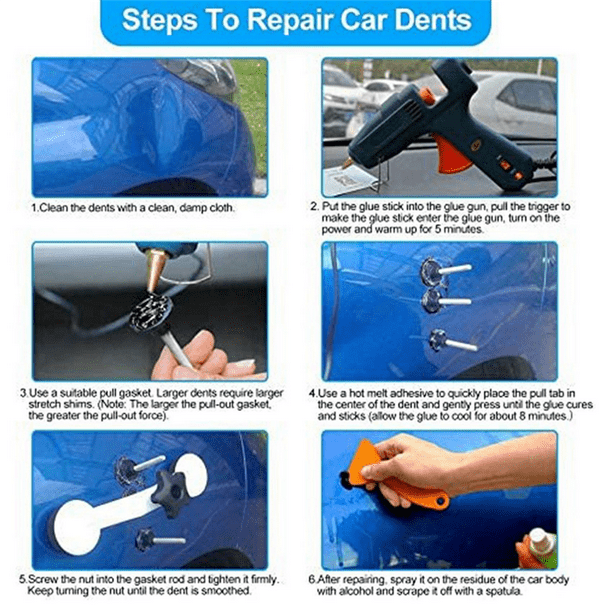 Steps To Repair Car Dents

1.Clean the dents with a clean, damp cloth.

2. Put the glue stick into the glue gun, pull the trigger to make the glue stick enter the glue gun, turn on the power and warm up for 5 minutes.

3.Use a suitable pull gasket. Larger dents require larger stretch shims. (Note: The larger the pull-out gasket, the greater the pull-out force).

4.Use a hot melt adhesive to quickly place the pull tab in the center of the dent and gently press until the glue cures and sticks (allow the glue to cool for about 8 minutes.)

5.Screw the nut into the gasket rod and tighten it firmly. Keep turning the nut until the dent is smoothed.

6.After repairing, spray it on the residue of the car body with alcohol and scrape it off with a spatula.