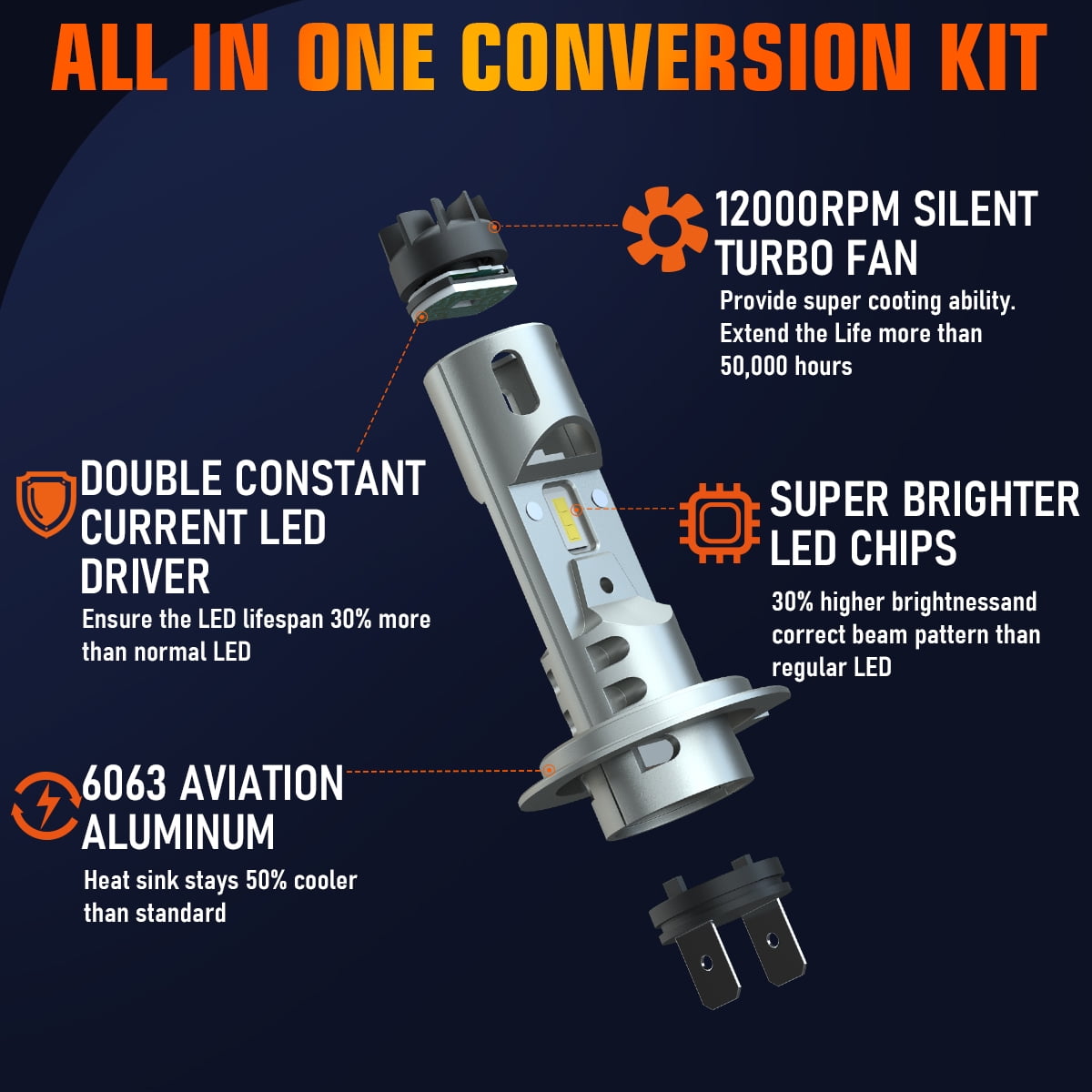 ALL IN ONE CONVERSION KIT

12000RPM SILENT TURBO FAN

Provide super cooting ability. Extend the Life more than 50,000 hours

DOUBLE CONSTANT CURRENT LED DRIVER

Ensure the LED lifespan 30% more than normal LED

SUPER BRIGHTER LED CHIPS

30% higher brightnessand correct beam pattern than regular LED

6063 AVIATION ALUMINUM

Heat sink stays 50% cooler than standard