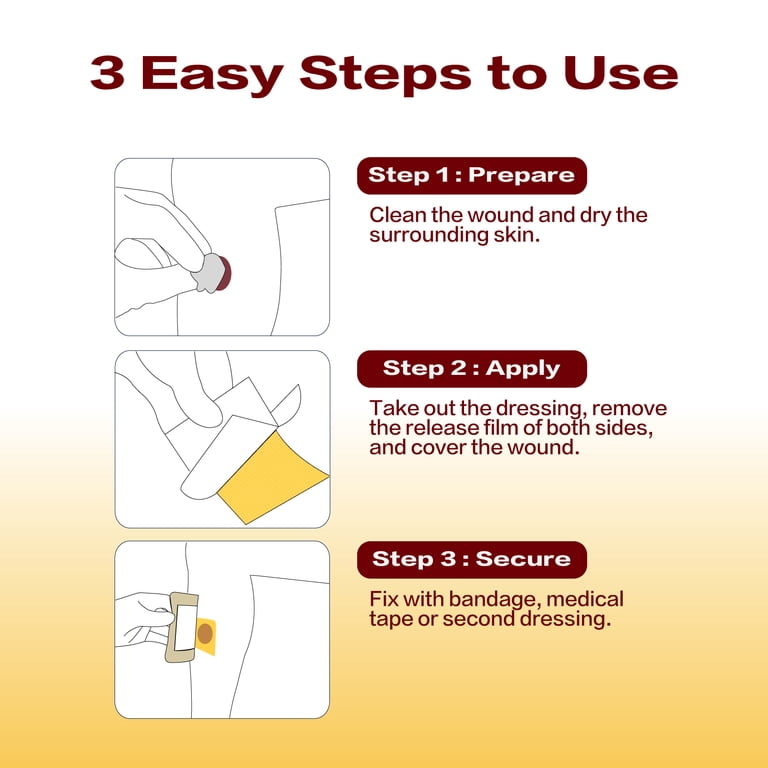 3 Easy Steps to Use

Step 1 : Prepare

Clean the wound and dry the surrounding skin.

Step 2 : Apply

Take out the dressing, remove the release film of both sides, and cover the wound.

Step 3 : Secure

Fix with bandage, medical tape or second dressing.