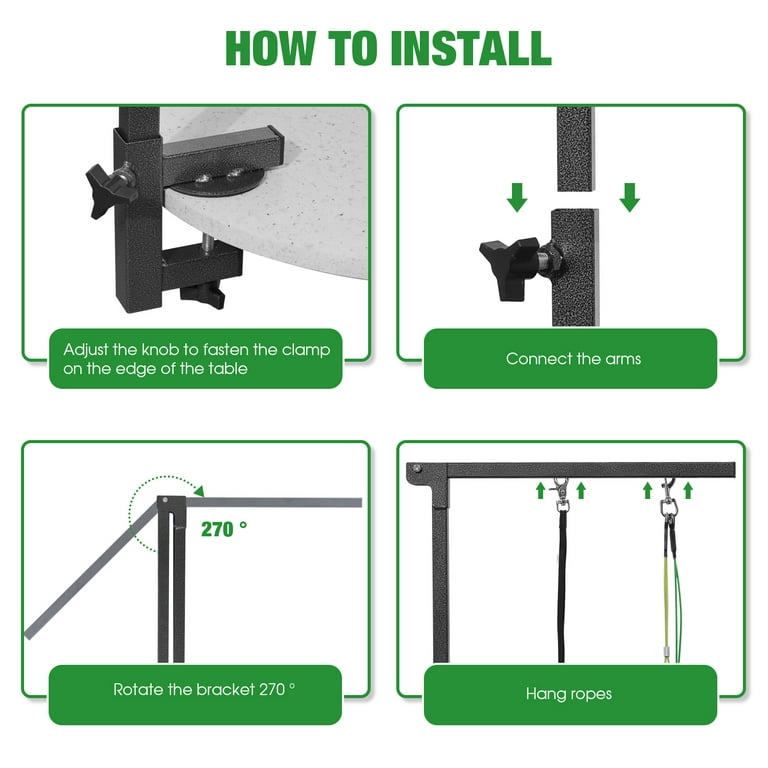 HOW TO INSTALL

Adjust the knob to fasten the clamp on the edge of the table

Connect the arms

270 °

Rotate the bracket 270 °

Hang ropes