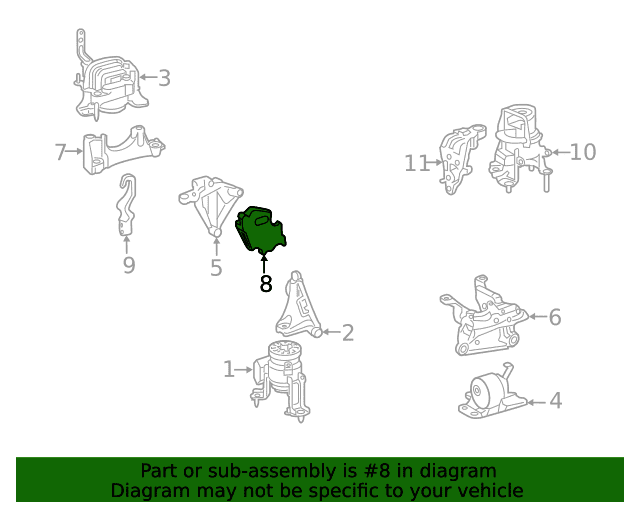 3
7
11
10
9
5
8
2
6
1
4

Part or sub-assembly is #8 in diagram
Diagram may not be specific to your vehicle