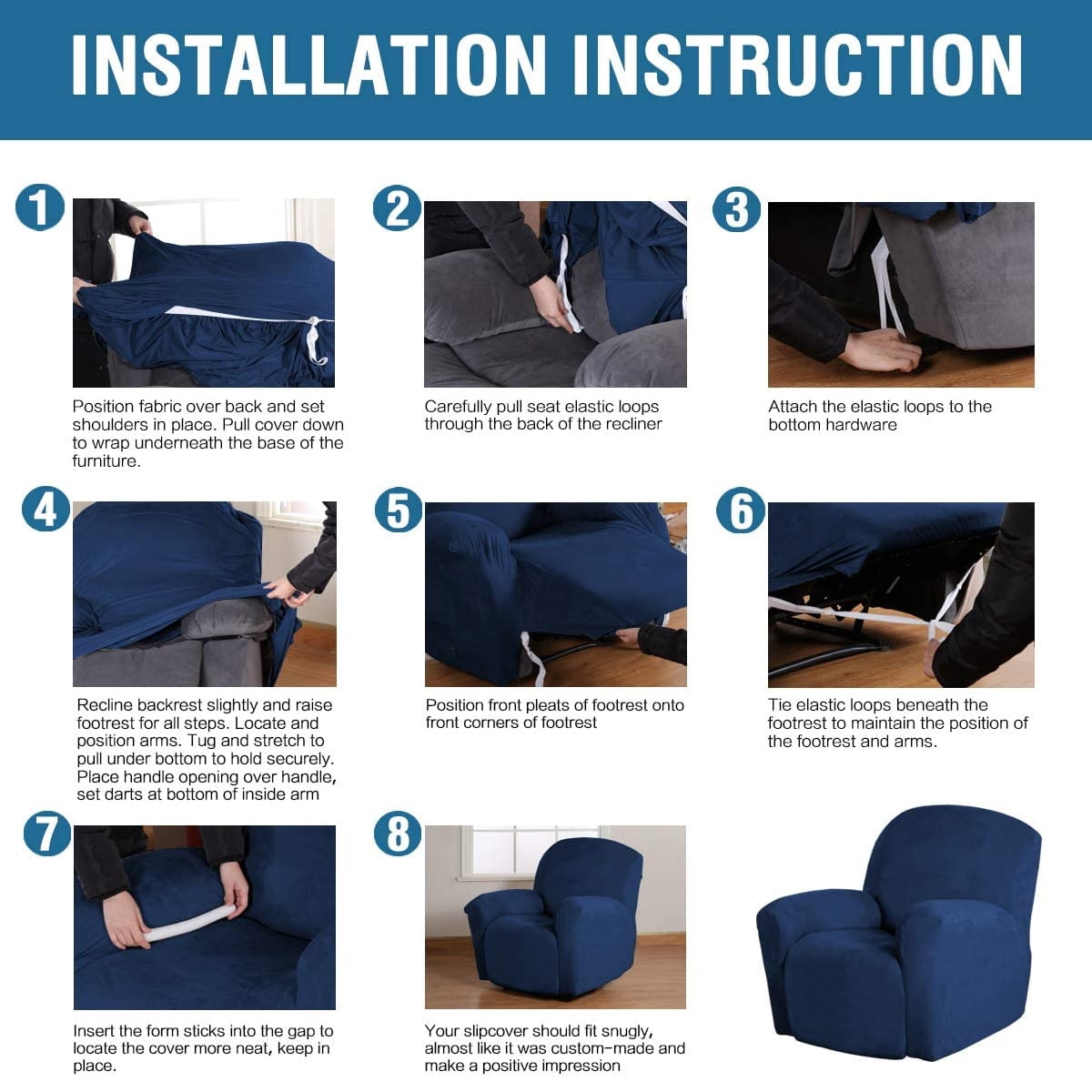 INSTALLATION INSTRUCTION

1

Position fabric over back and set shoulders in place. Pull cover down to wrap underneath the base of the furniture.

2

Carefully pull seat elastic loops through the back of the recliner

3

Attach the elastic loops to the bottom hardware

4

Recline backrest slightly and raise footrest for all steps. Locate and position arms. Tug and stretch to pull under bottom to hold securely. Place handle opening over handle, set darts at bottom of inside arm

5

Position front pleats of footrest onto front corners of footrest

6

Tie elastic loops beneath the footrest to maintain the position of the footrest and arms.

7

Insert the form sticks into the gap to locate the cover more neat, keep in place.

8

Your slipcover should fit snugly, almost like it was custom-made and make a positive impression