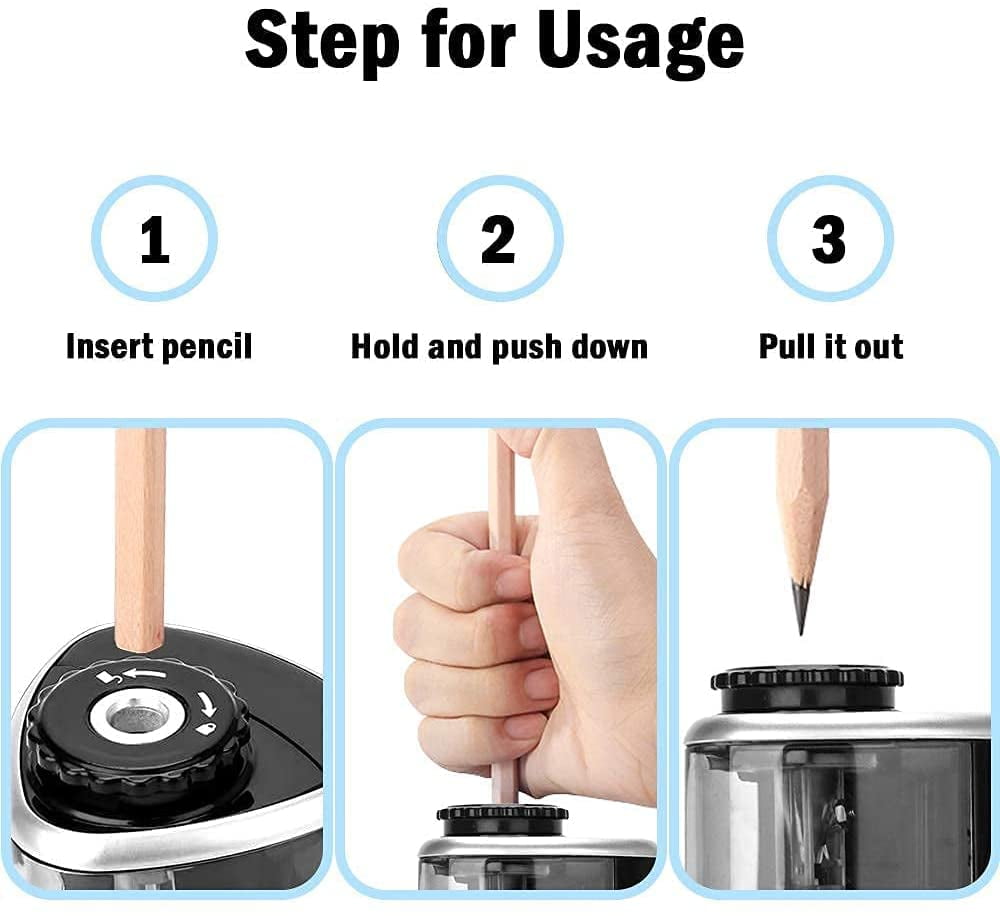 Step for Usage

1

Insert pencil

2

Hold and push down

3

Pull it out