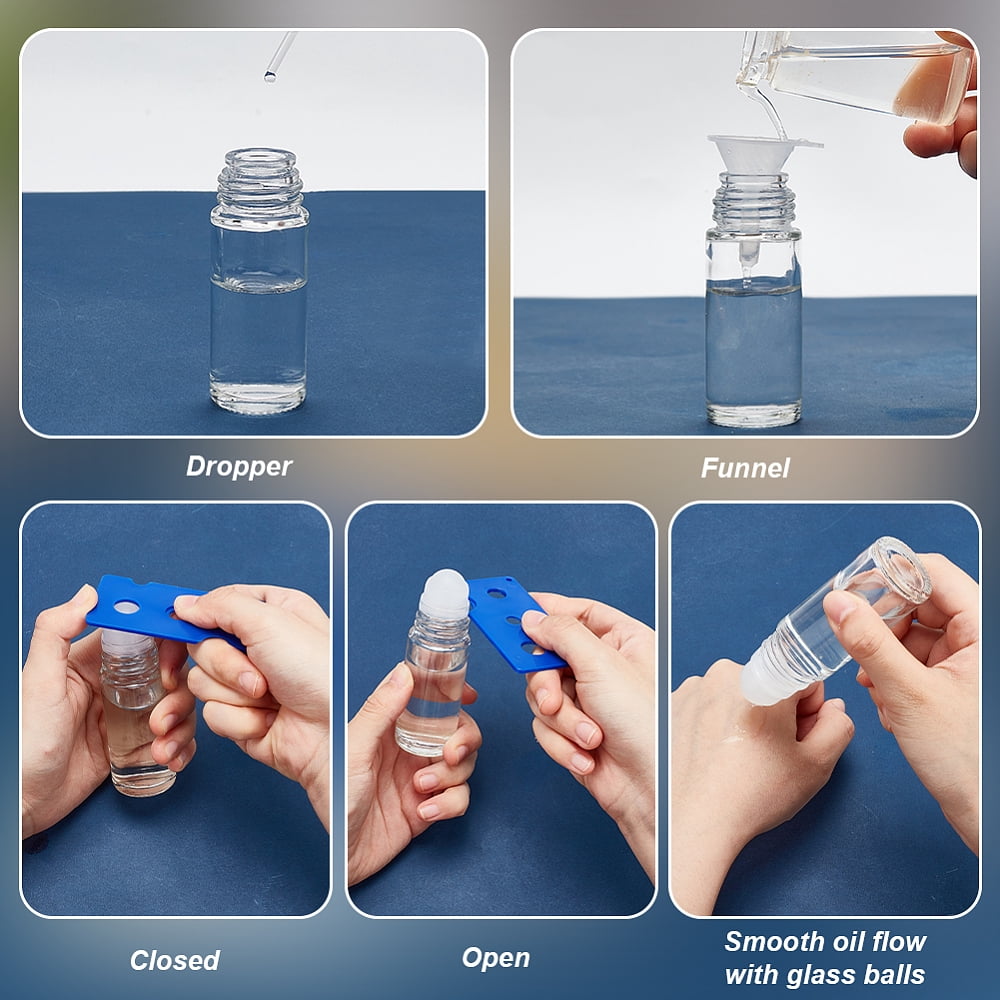 Dropper

Funnel

Closed

Open

Smooth oil flow with glass balls