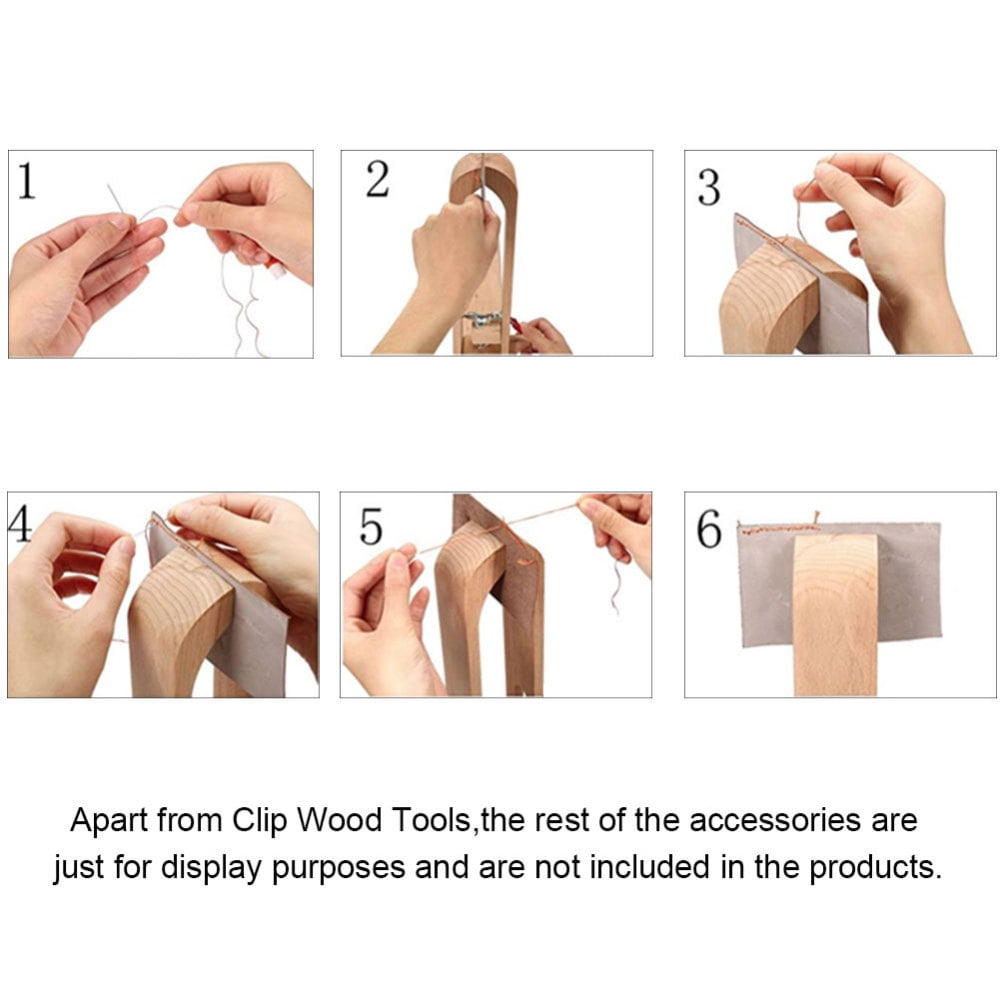 1

2

3

4

5

6

Apart from Clip Wood Tools,the rest of the accessories are just for display purposes and are not included in the products.