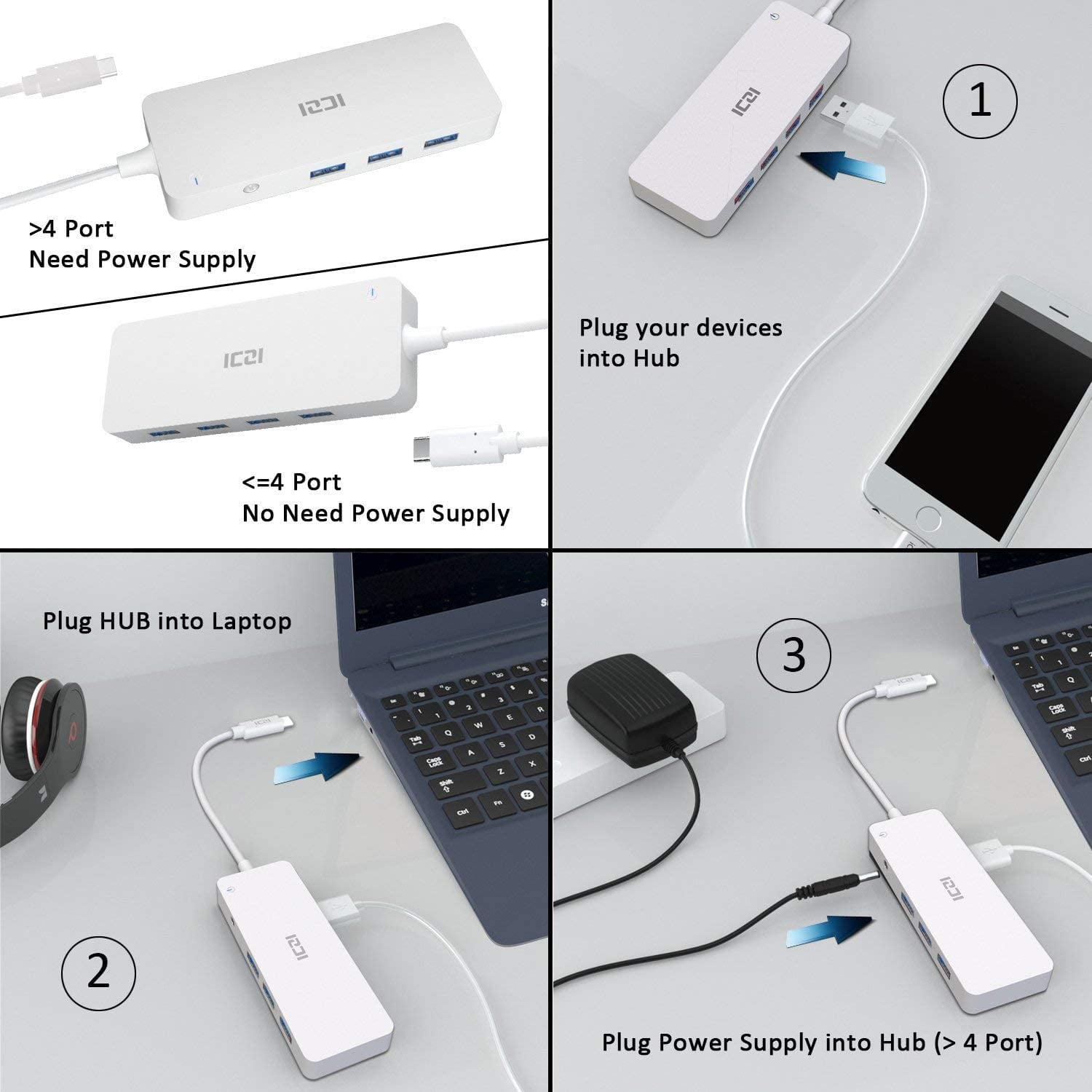 ICZI

>4 Port
Need Power Supply

ICZI

<=4 Port
No Need Power Supply

ICZI

1

Plug your devices into Hub

Plug HUB into Laptop

ICZI

2

3

ICZI

Plug Power Supply into Hub (> 4 Port)