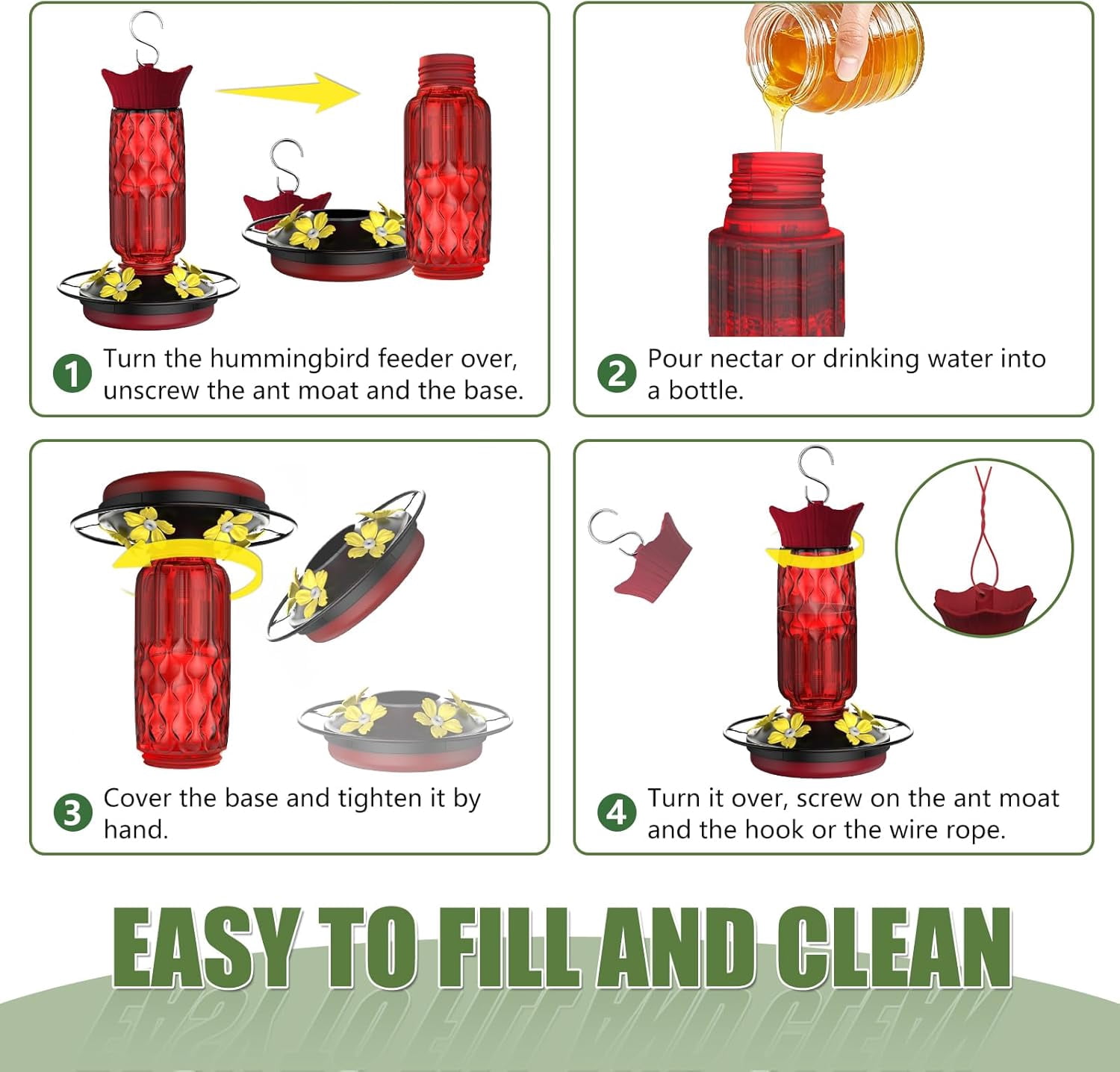 1 Turn the hummingbird feeder over, unscrew the ant moat and the base.

2 Pour nectar or drinking water into a bottle.

3 Cover the base and tighten it by hand.

4 Turn it over, screw on the ant moat and the hook or the wire rope.

EASY TO FILL AND CLEAN