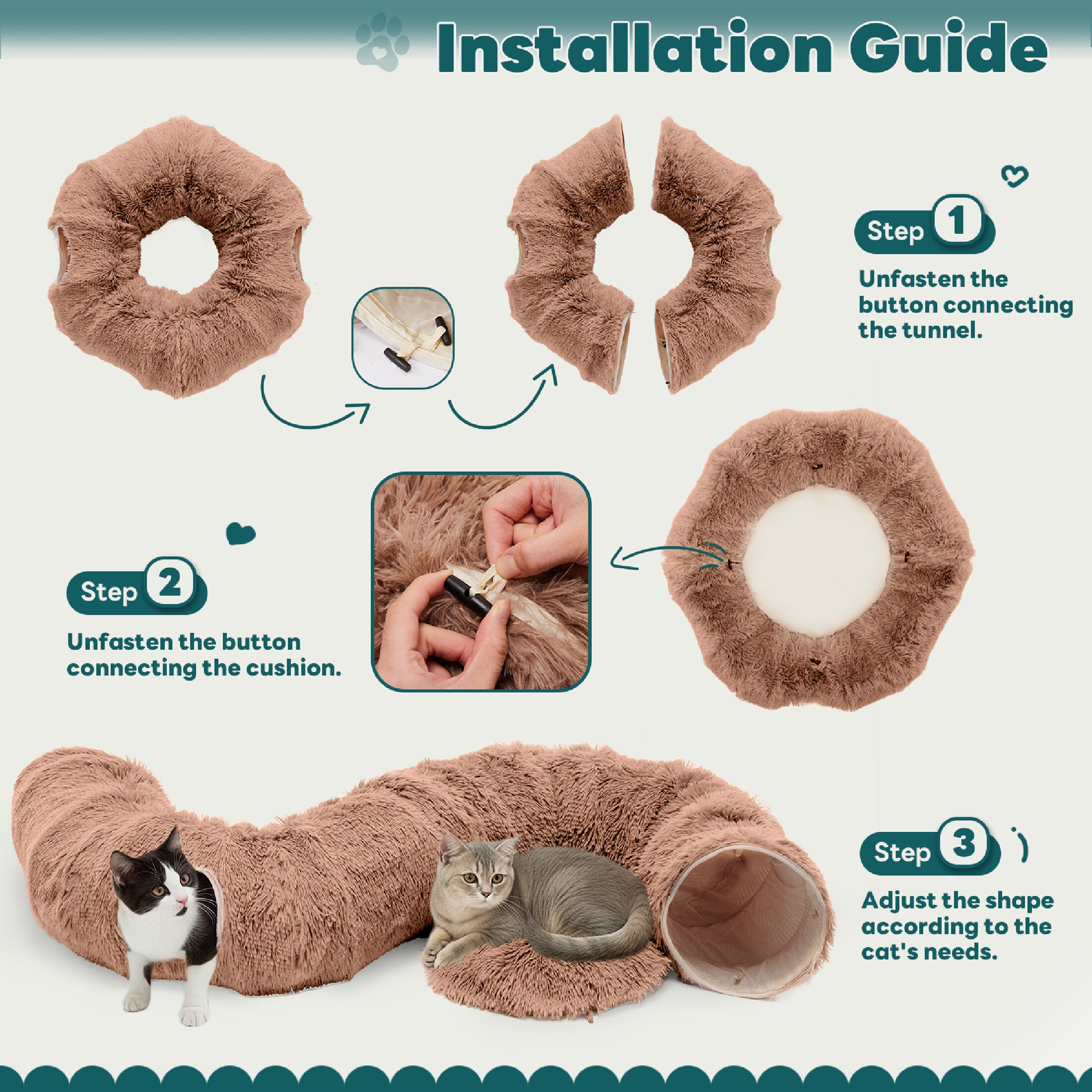 Installation Guide

Step 1

Unfasten the button connecting the tunnel.

Step 2

Unfasten the button connecting the cushion.

Step 3

Adjust the shape according to the cat's needs.