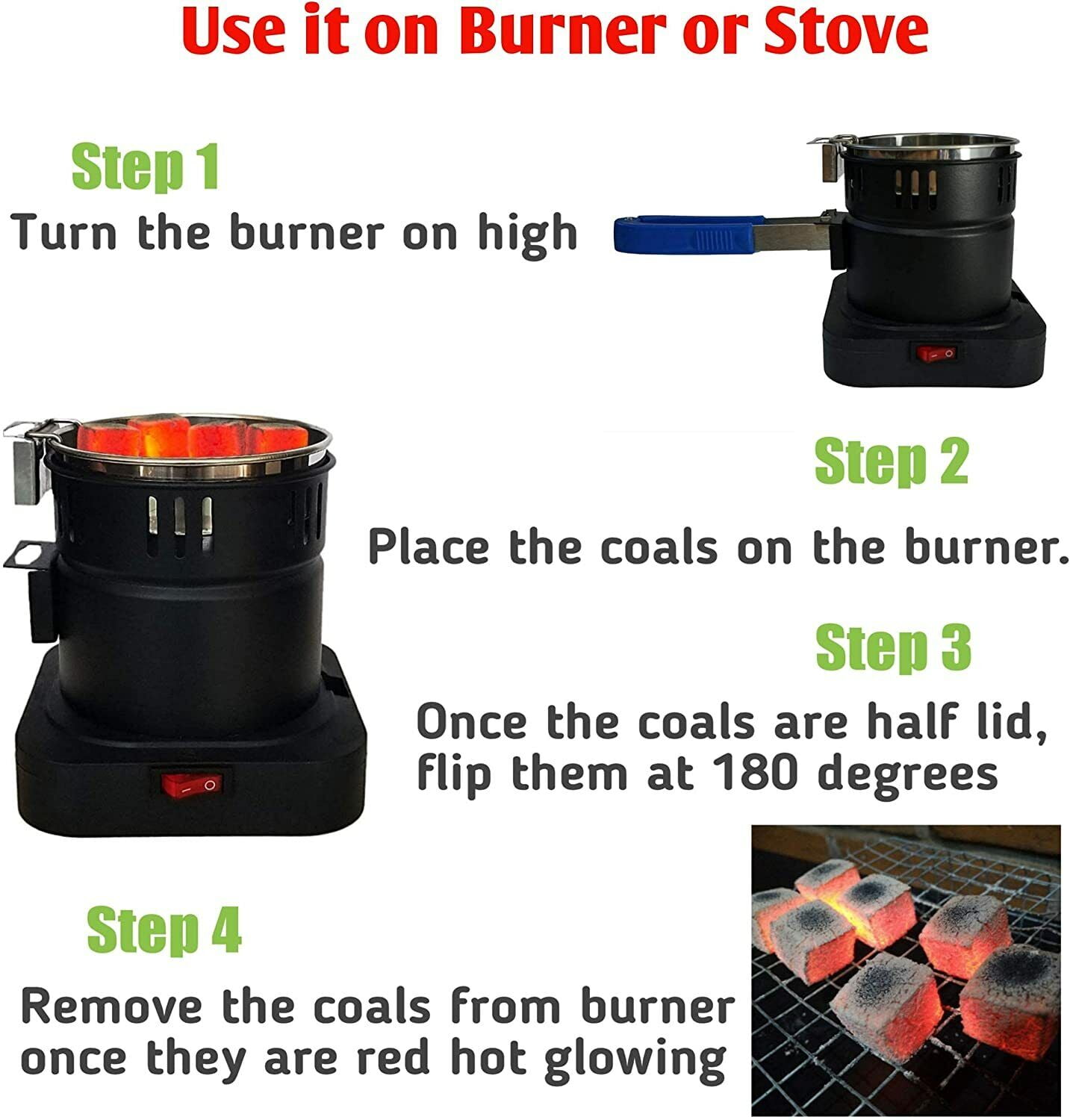 Use it on Burner or Stove

Step 1
Turn the burner on high

Step 2
Place the coals on the burner.

Step 3
Once the coals are half lid, flip them at 180 degrees

Step 4
Remove the coals from burner once they are red hot glowing