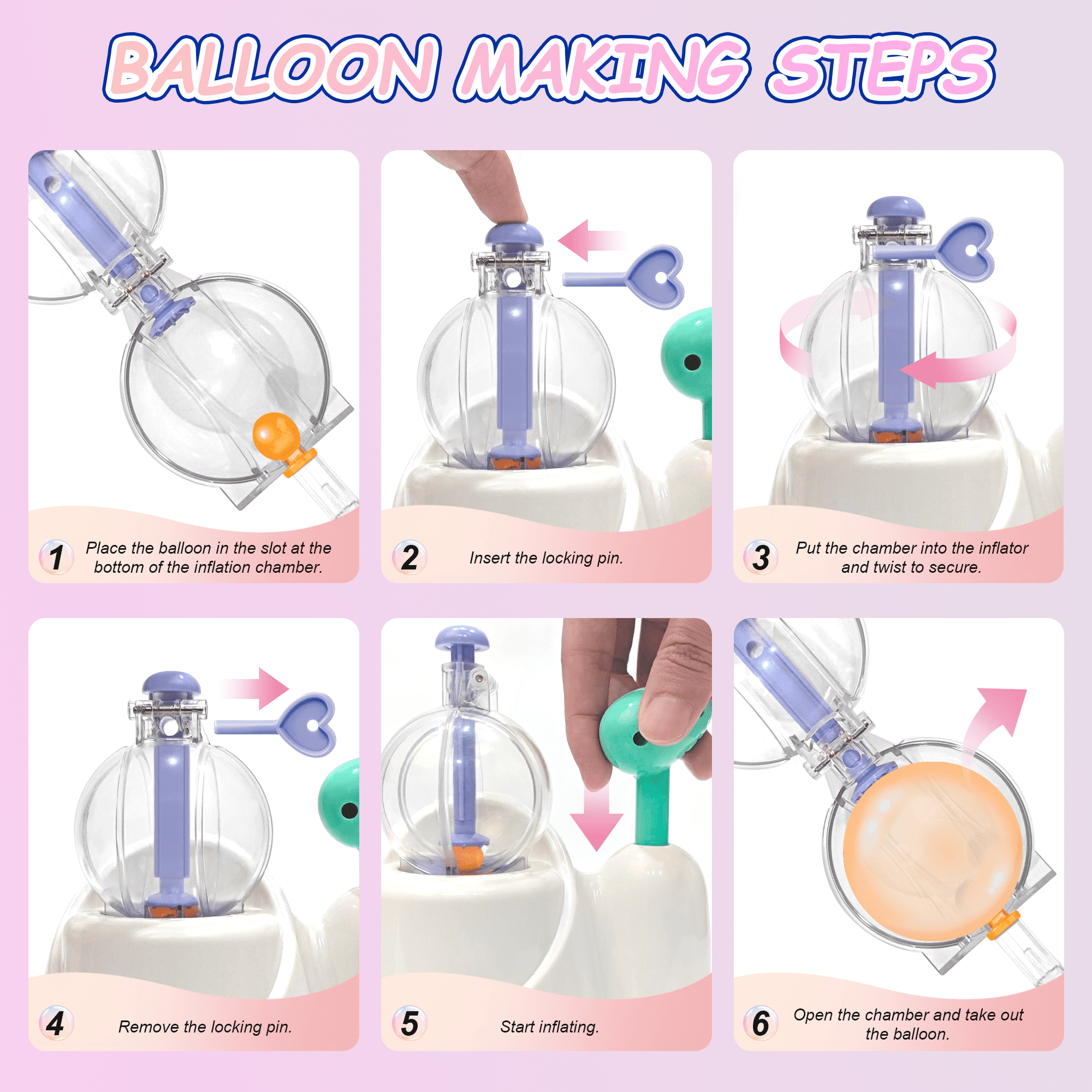 BALLOON MAKING STEPS

1 Place the balloon in the slot at the bottom of the inflation chamber.

2 Insert the locking pin.

3 Put the chamber into the inflator and twist to secure.

4 Remove the locking pin.

5 Start inflating.

6 Open the chamber and take out the balloon.