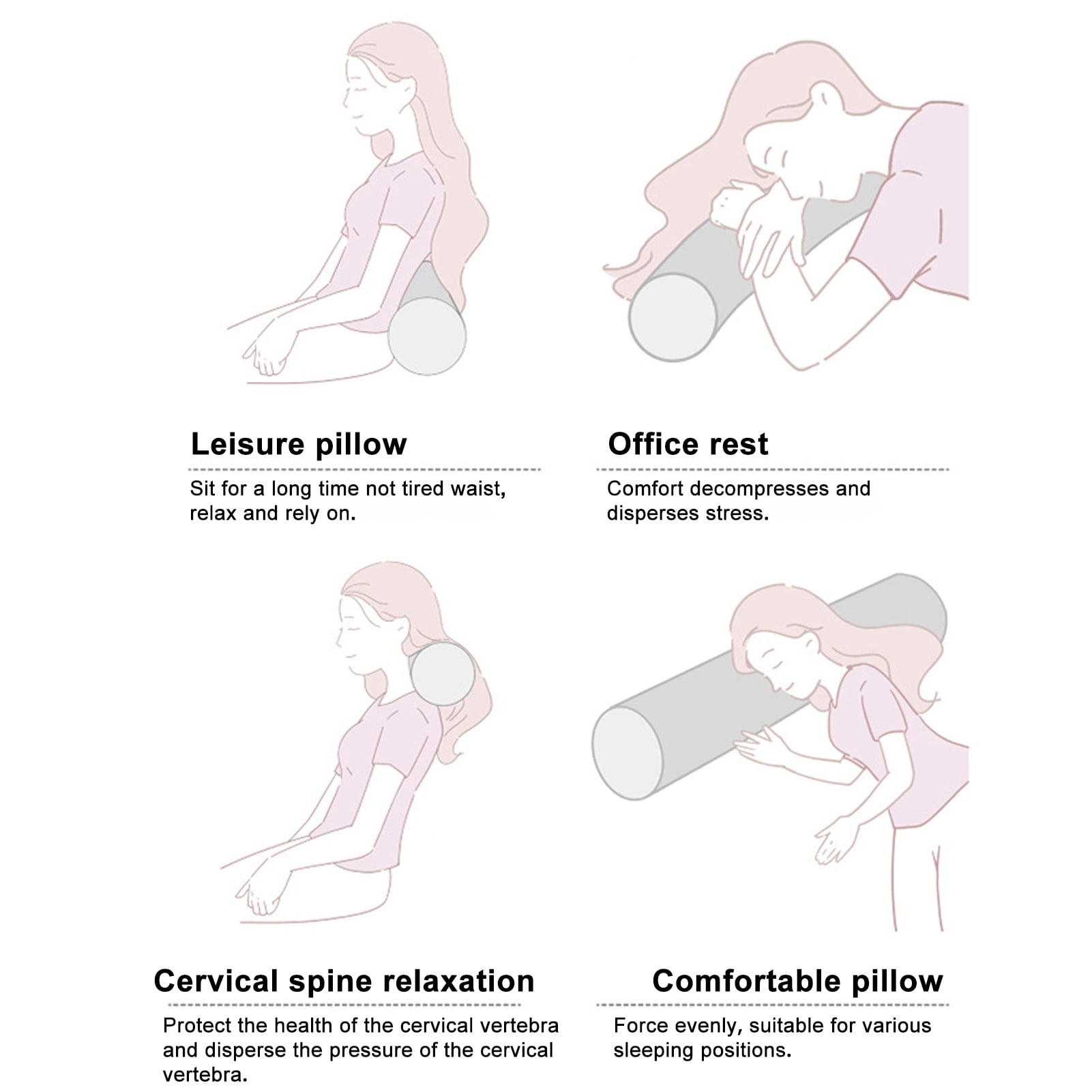 Leisure pillow

Sit for a long time not tired waist, relax and rely on.

Office rest

Comfort decompresses and disperses stress.

Cervical spine relaxation

Protect the health of the cervical vertebra and disperse the pressure of the cervical vertebra.

Comfortable pillow

Force evenly, suitable for various sleeping positions.