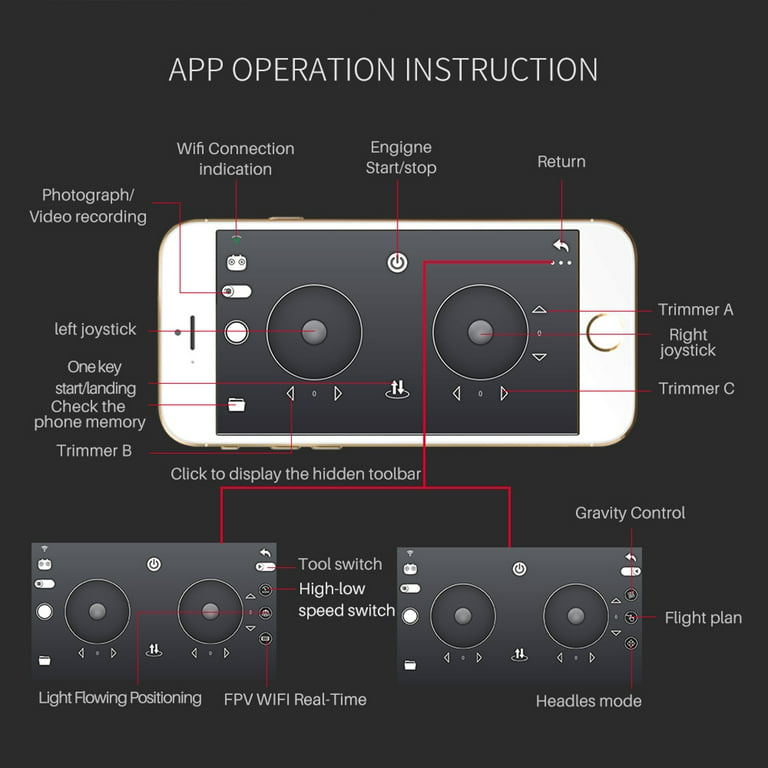 APP OPERATION INSTRUCTION

Wifi Connection indication

Engigne Start/stop

Return

Photograph/ Video recording

left joystick

One key start/landing

Check the phone memory

Trimmer B

Trimmer A

Right joystick

Trimmer C

0

0

0

Click to display the hidden toolbar

Tool switch

High-low speed switch

Light Flowing Positioning

FPV WIFI Real-Time

Gravity Control

Flight plan

Headles mode